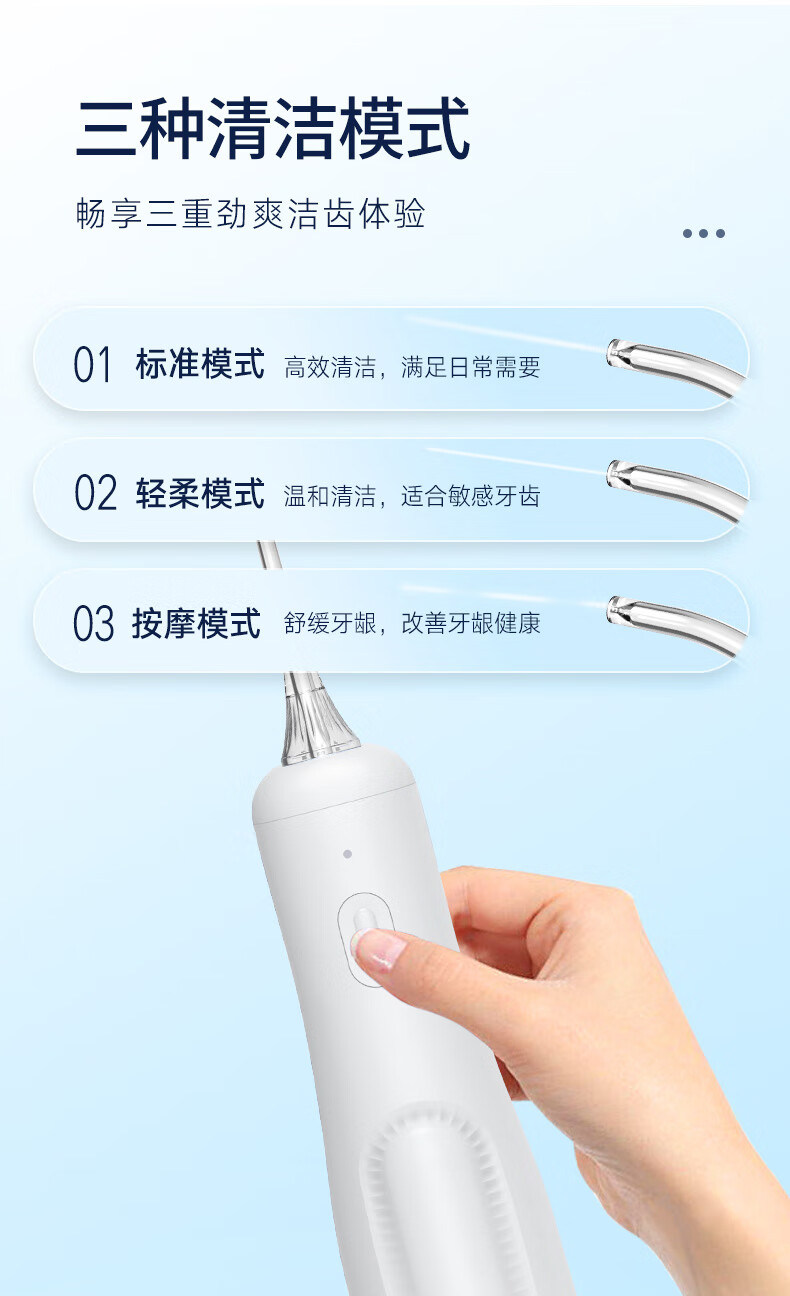 三种清洁模式

畅享三重劲爽洁齿体验

01 标准模式 高效清洁，满足日常需要

02 轻柔模式 温和清洁，适合敏感牙齿

03 按摩模式 舒缓牙龈，改善牙龈健康