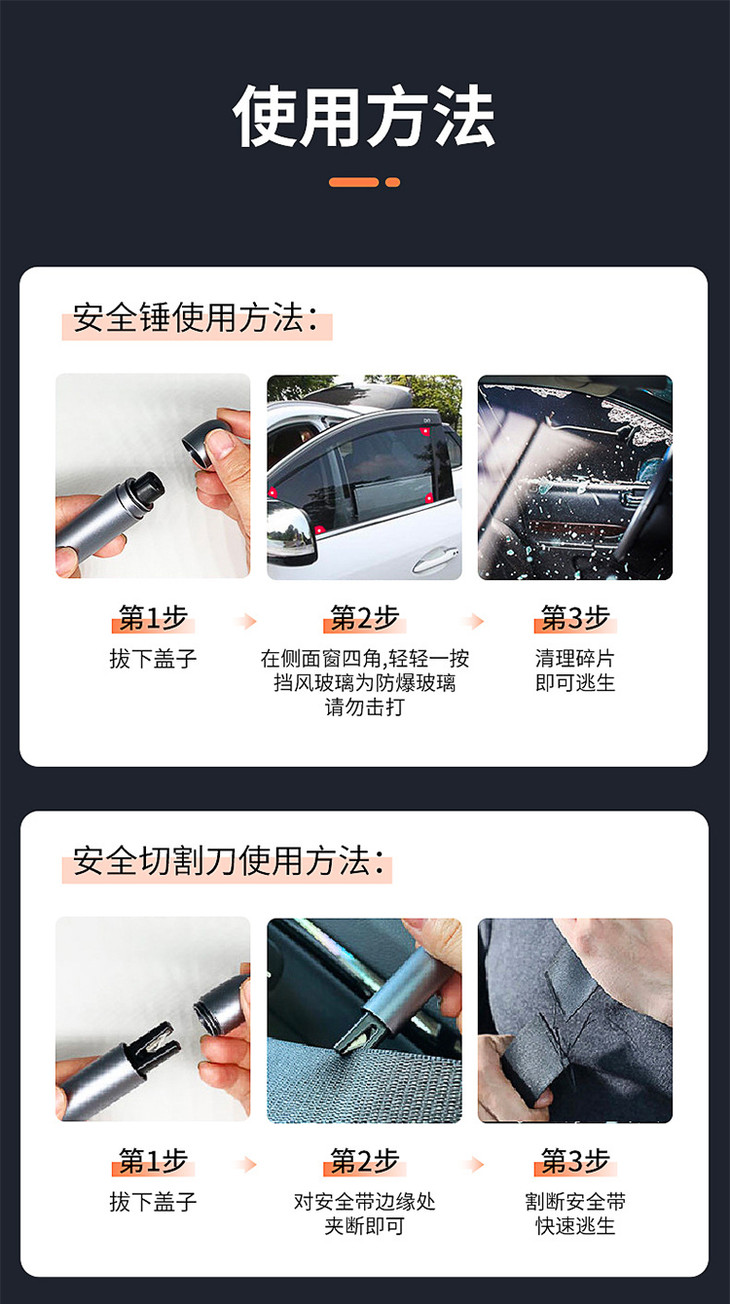 使用方法

安全锤使用方法：

第1步
拔下盖子

第2步
在侧面窗四角,轻轻一按
挡风玻璃为防爆玻璃
请勿击打

第3步
清理碎片
即可逃生

安全切割刀使用方法：

第1步
拔下盖子

第2步
对安全带边缘处
夹断即可

第3步
割断安全带
快速逃生