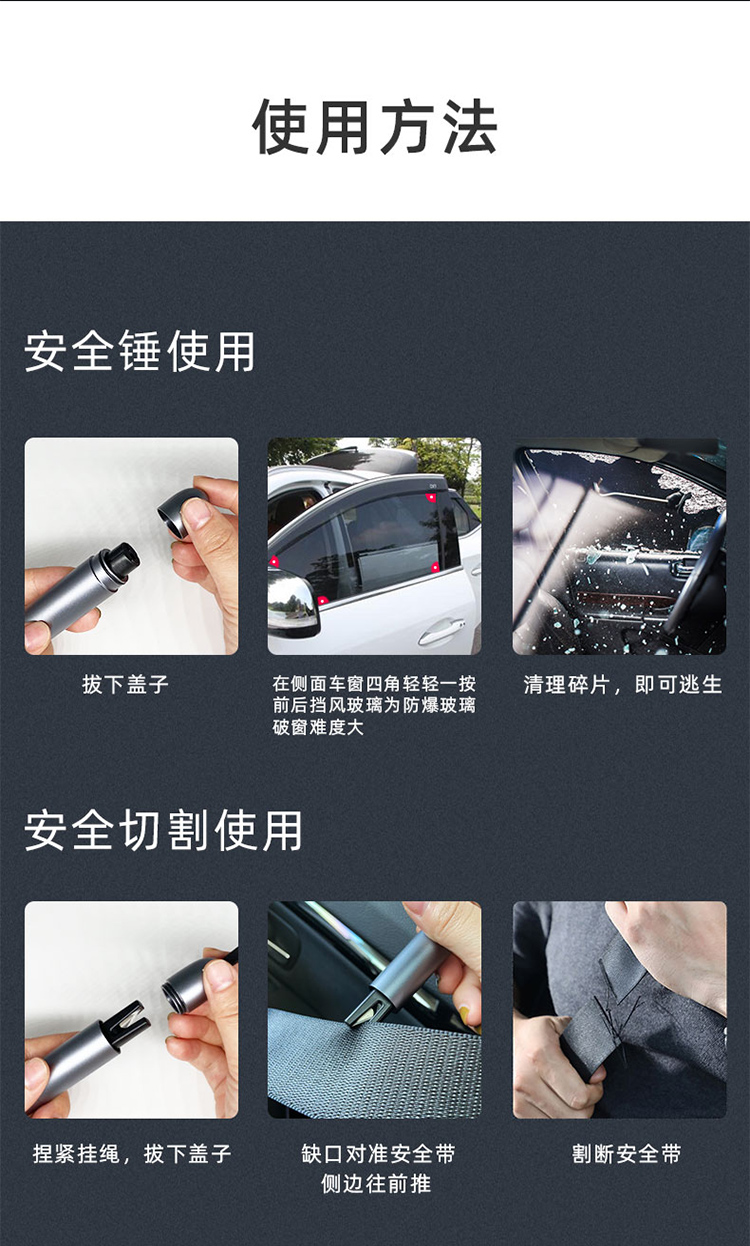 使用方法

安全锤使用

拔下盖子

在侧面车窗四角轻轻一按
前后挡风玻璃为防爆玻璃
破窗难度大

清理碎片，即可逃生

安全切割使用

捏紧挂绳，拔下盖子

缺口对准安全带
侧边往前推

割断安全带