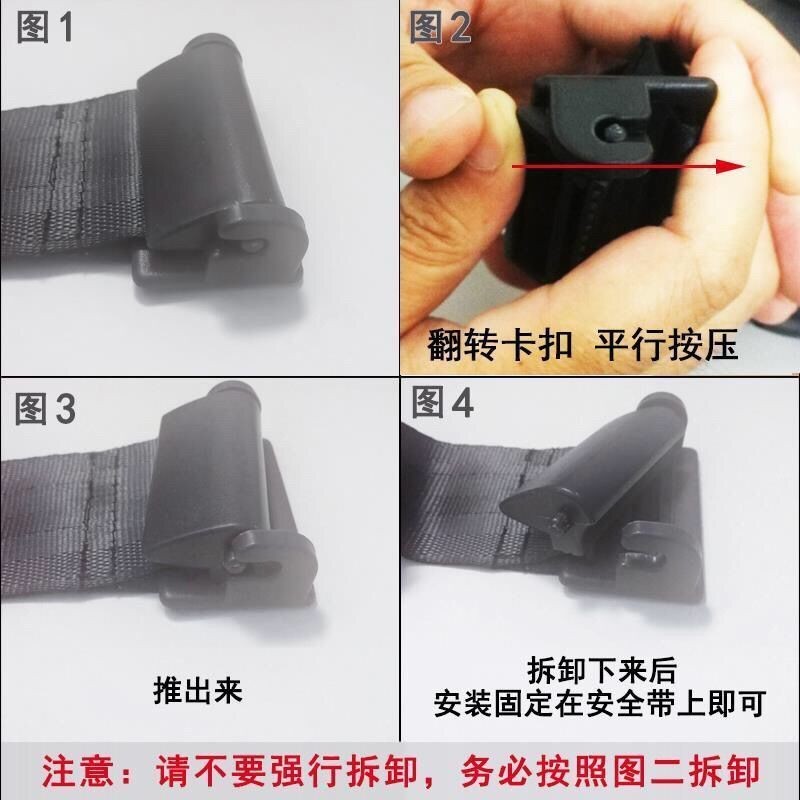 图1

图2

翻转卡扣 平行按压

图3

推出来

图4

拆卸下来后
安装固定在安全带上即可

注意：请不要强行拆卸，务必按照图二拆卸