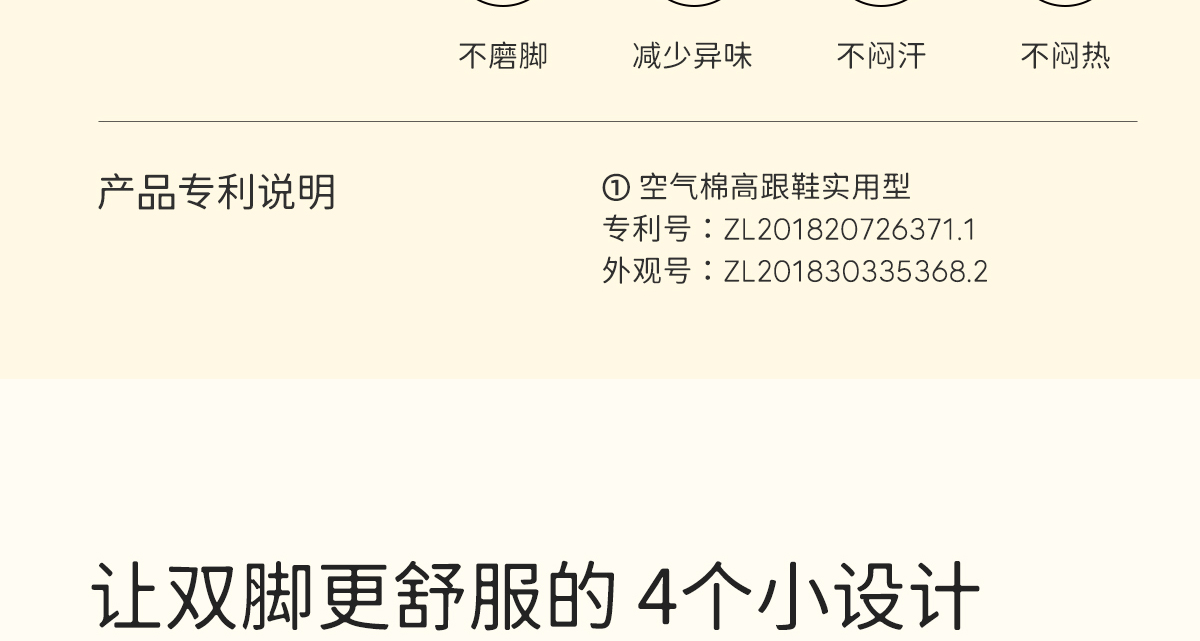 不磨脚 减少异味 不闷汗 不闷热

产品专利说明

① 空气棉高跟鞋实用型
专利号：ZL201820726371.1
外观号：ZL201830335368.2

让双脚更舒服的 4个小设计