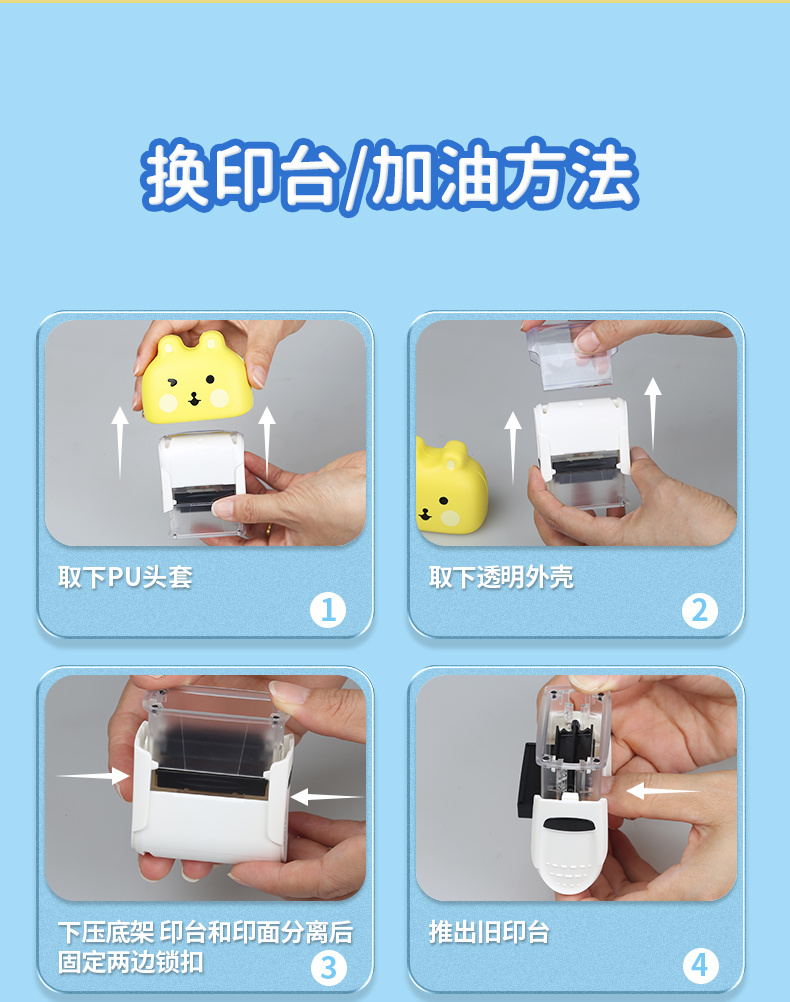 换印台/加油方法

取下PU头套
1

取下透明外壳
2

下压底架 印台和印面分离后固定两边锁扣
3

推出旧印台
4