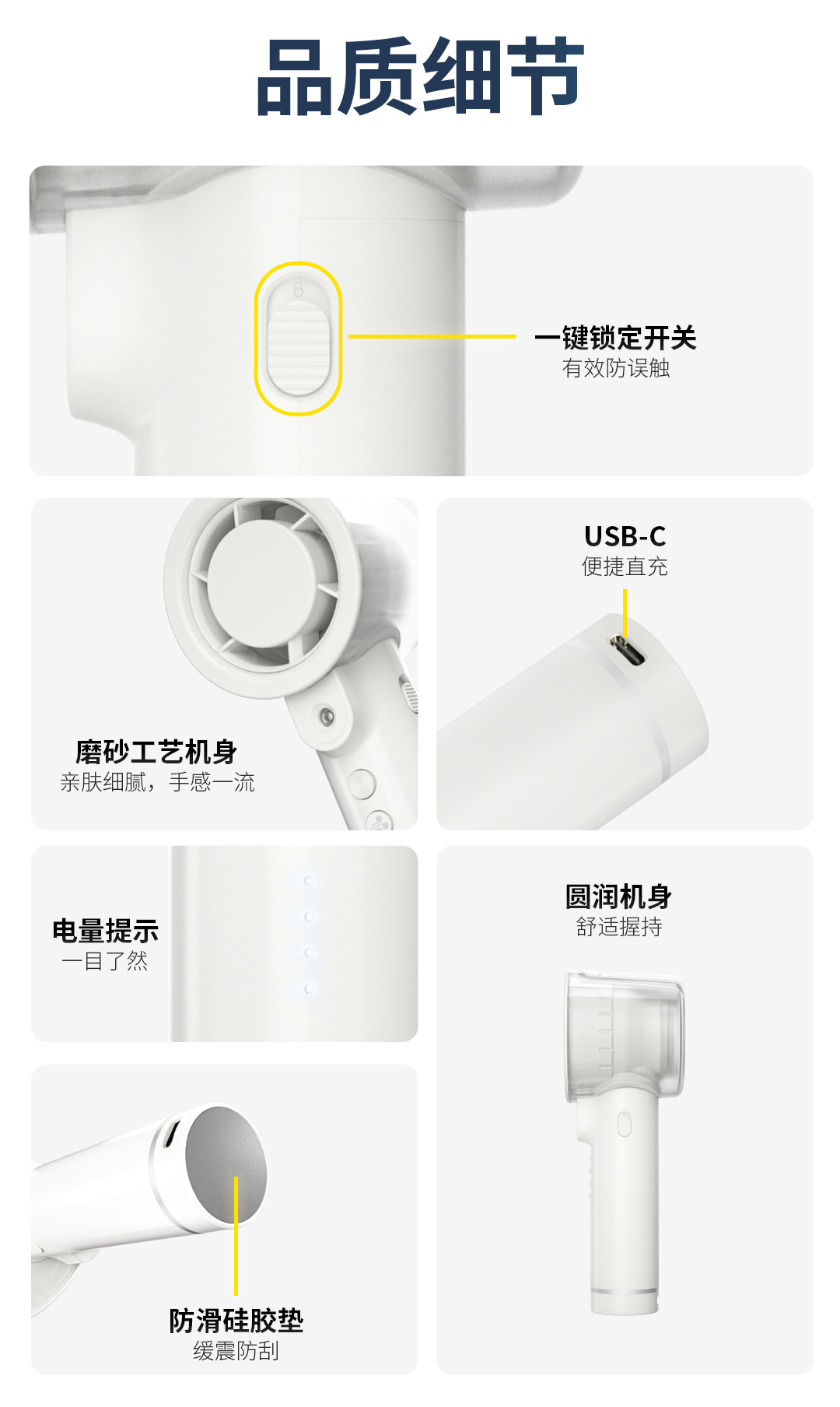 品质细节

一键锁定开关
有效防误触

磨砂工艺机身
亲肤细腻，手感一流

USB-C
便捷直充

电量提示
一目了然

圆润机身
舒适握持

防滑硅胶垫
缓震防刮