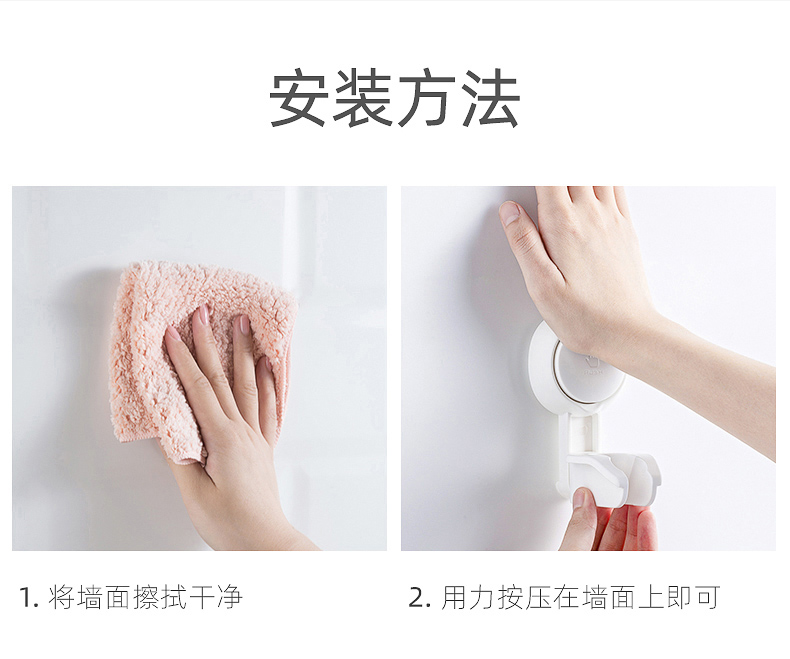 安装方法

1. 将墙面擦拭干净

2. 用力按压在墙面上即可