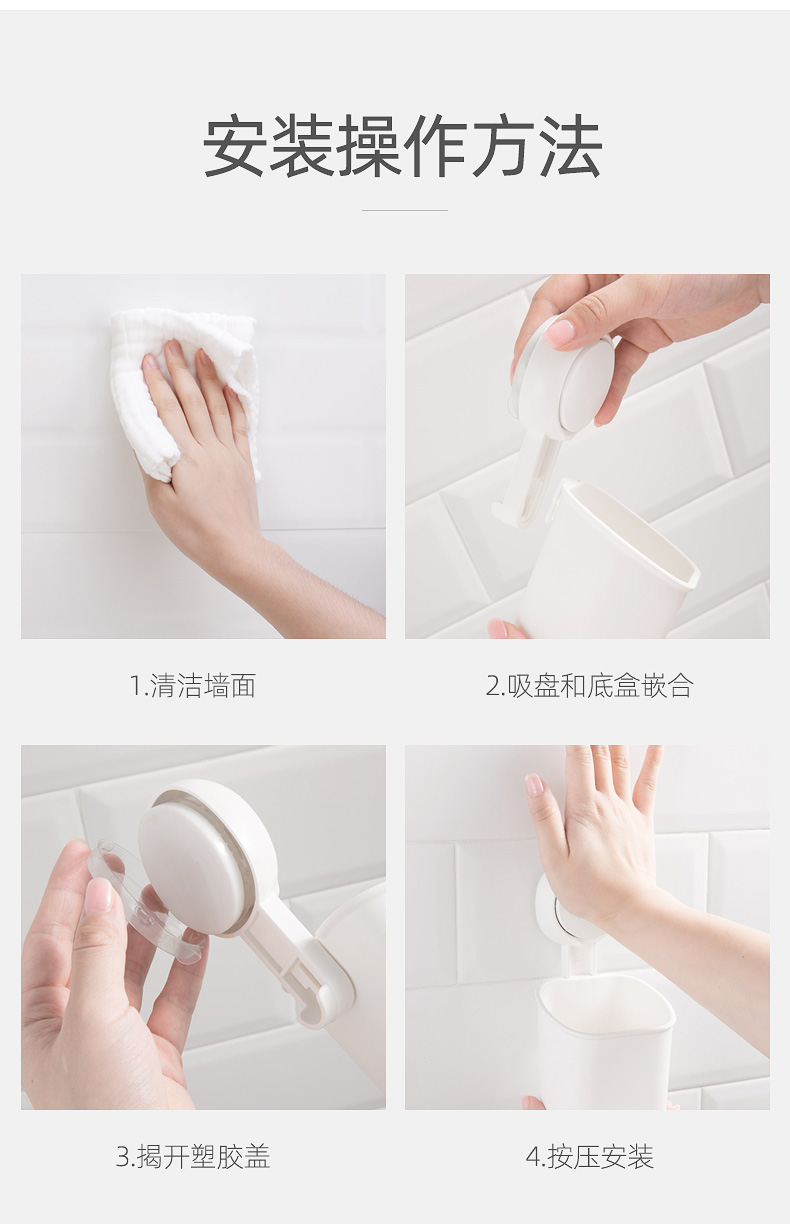 安装操作方法

1.清洁墙面

2.吸盘和底盒嵌合

3.揭开塑胶盖

4.按压安装