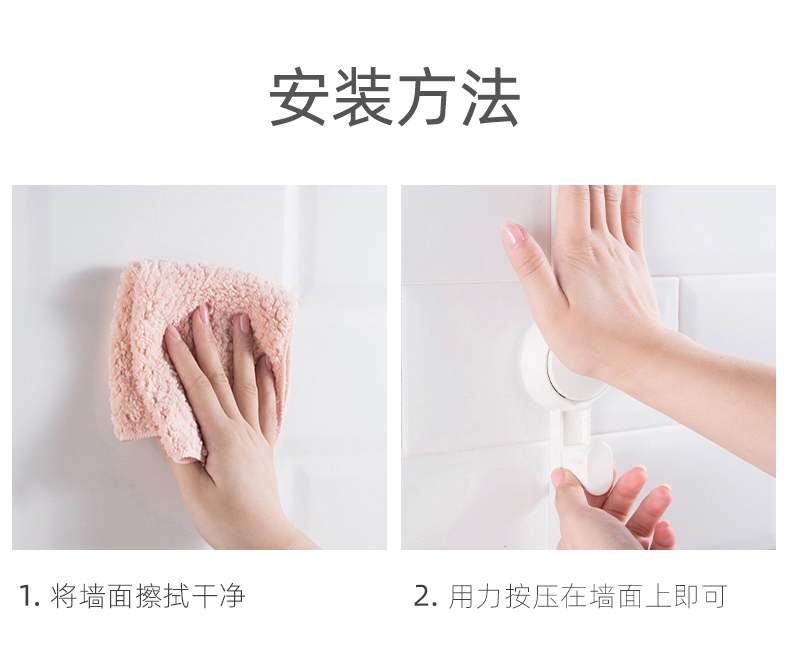 安装方法

1. 将墙面擦拭干净

2. 用力按压在墙面上即可