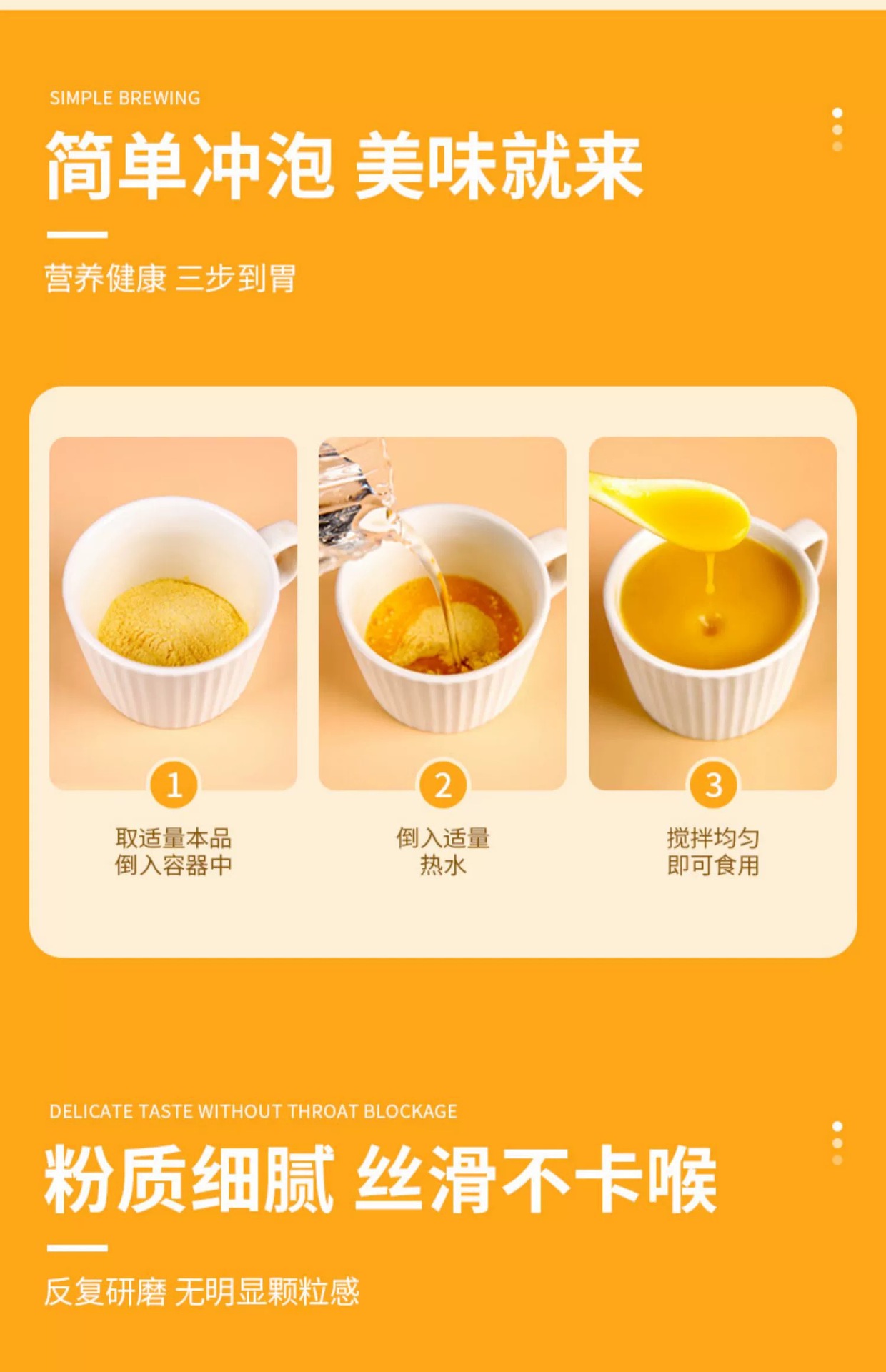 SIMPLE BREWING

简单冲泡 美味就来

营养健康 三步到胃

1
取适量本品
倒入容器中

2
倒入适量
热水

3
搅拌均匀
即可食用

DELICATE TASTE WITHOUT THROAT BLOCKAGE

粉质细腻 丝滑不卡喉

反复研磨 无明显颗粒感