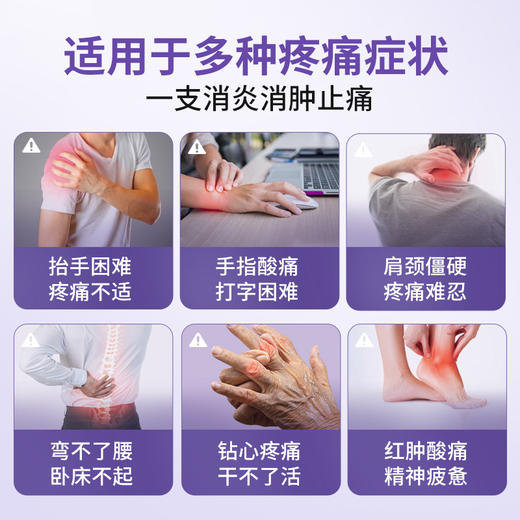 适用于多种疼痛症状

一支消炎消肿止痛

抬手困难
疼痛不适

手指酸痛
打字困难

肩颈僵硬
疼痛难忍

弯不了腰
卧床不起

钻心疼痛
干不了活

红肿酸痛
精神疲惫