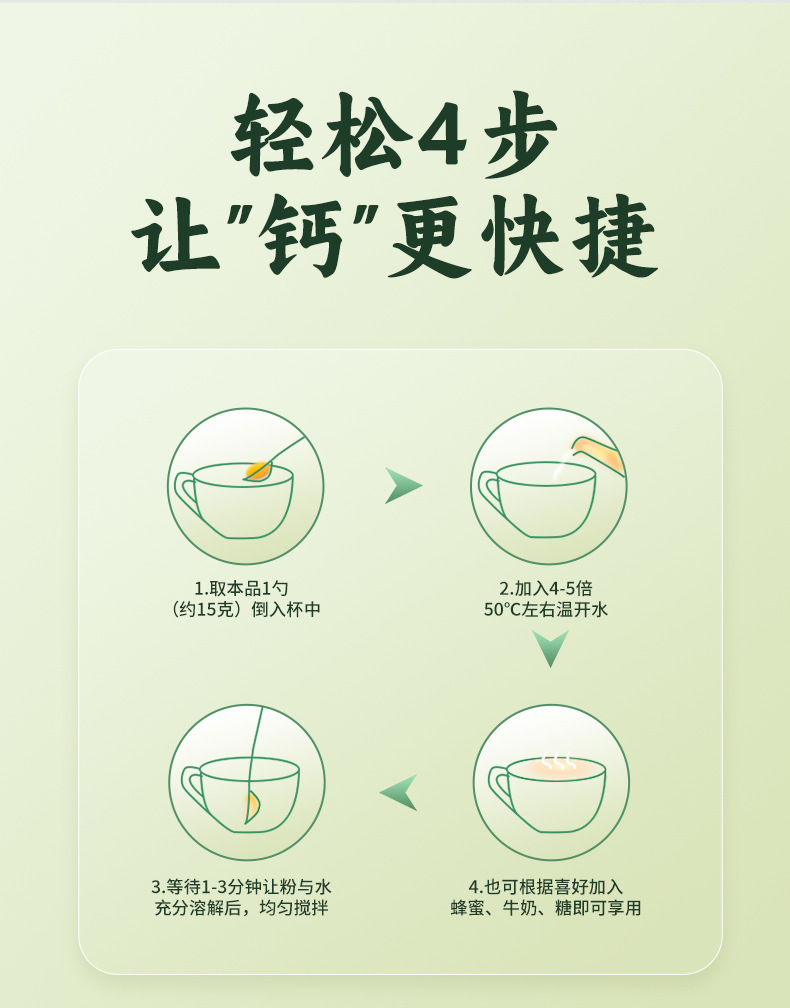 轻松4步
让"钙"更快捷

1.取本品1勺
（约15克）倒入杯中

2.加入4-5倍
50°C左右温开水

3.等待1-3分钟让粉与水
充分溶解后，均匀搅拌

4.也可根据喜好加入
蜂蜜、牛奶、糖即可享用