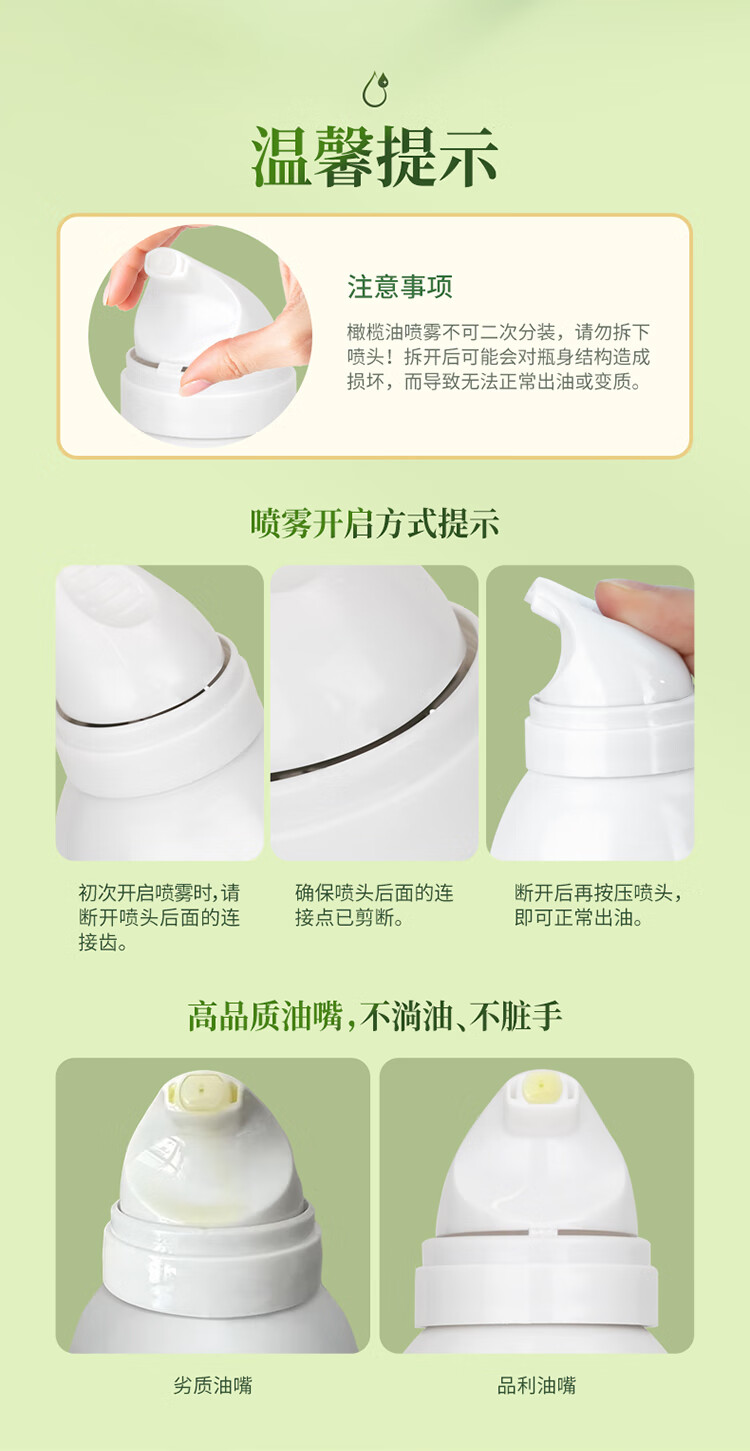 温馨提示

注意事项

橄榄油喷雾不可二次分装，请勿拆下喷头！拆开后可能会对瓶身结构造成损坏，而导致无法正常出油或变质。

喷雾开启方式提示

初次开启喷雾时，请断开喷头后面的连接齿。

确保喷头后面的连接点已剪断。

断开后再按压喷头，即可正常出油。

高品质油嘴，不淌油、不脏手

劣质油嘴

品利油嘴