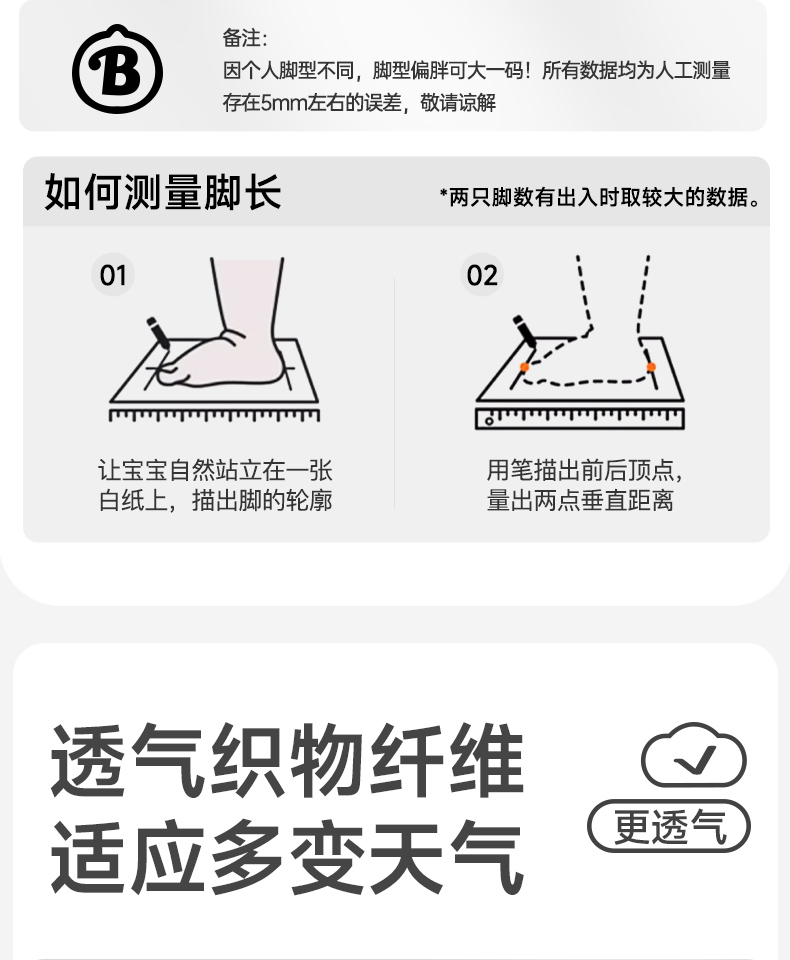 B

备注:
因个人脚型不同，脚型偏胖可大一码！所有数据均为人工测量存在5mm左右的误差，敬请谅解

如何测量脚长

*两只脚数有出入时取较大的数据。

01

让宝宝自然站立在一张白纸上，描出脚的轮廓

02

用笔描出前后顶点，量出两点垂直距离

透气织物纤维
适应多变天气

更透气