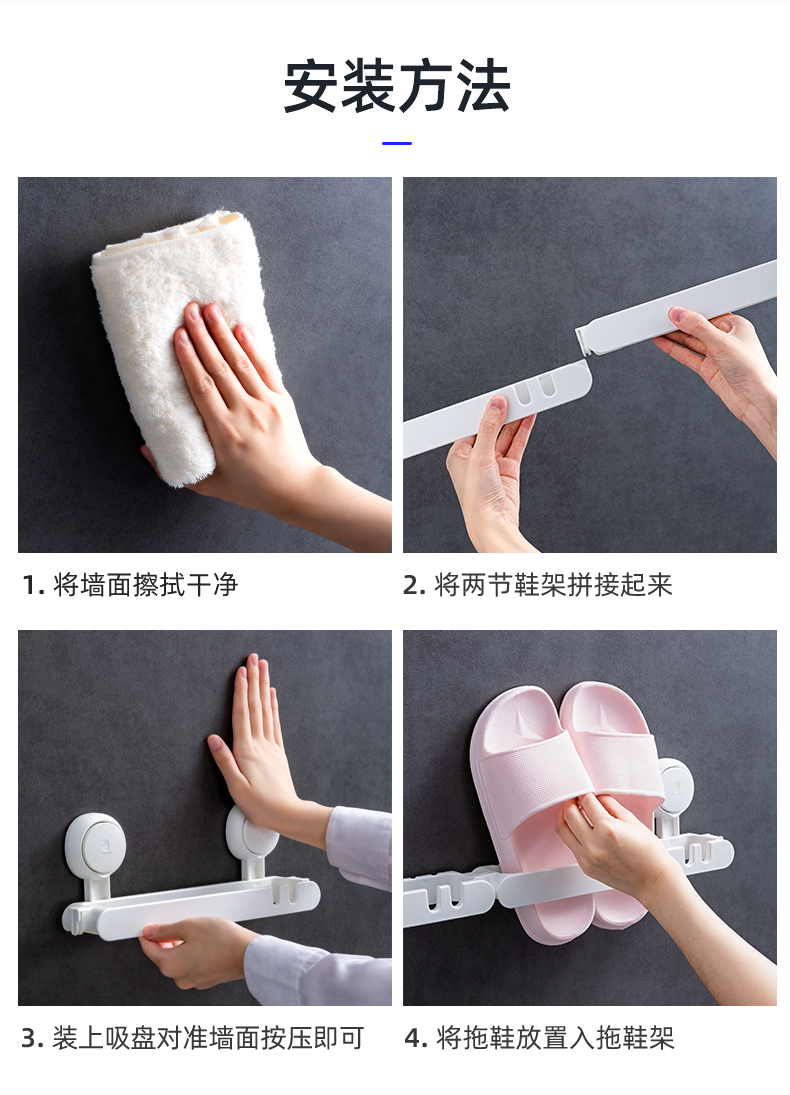 安装方法

1. 将墙面擦拭干净

2. 将两节鞋架拼接起来

3. 装上吸盘对准墙面按压即可

4. 将拖鞋放置入拖鞋架