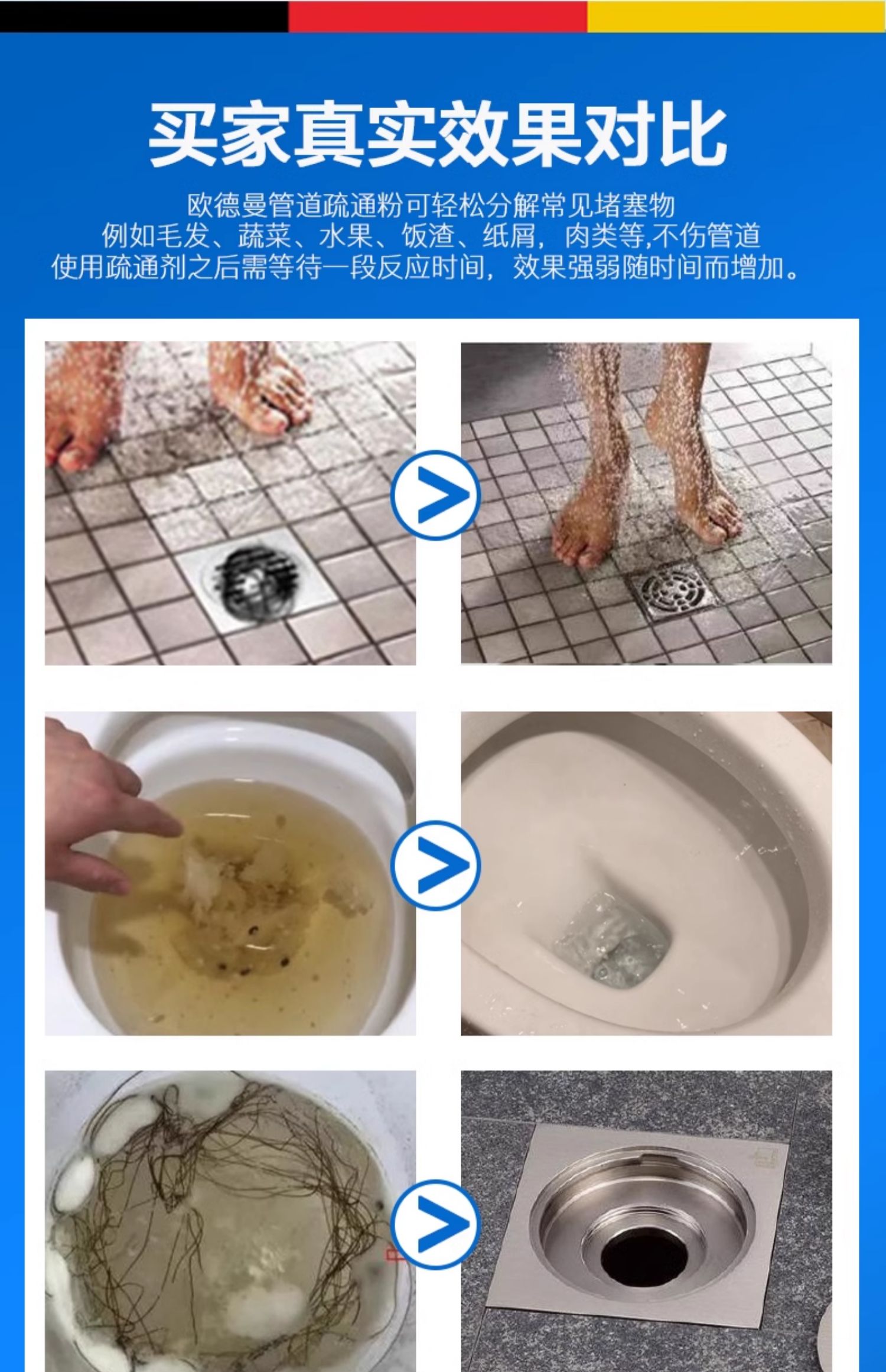 买家真实效果对比

欧德曼管道疏通粉可轻松分解常见堵塞物
例如毛发、蔬菜、水果、饭渣、纸屑，肉类等,不伤管道
使用疏通剂之后需等待一段反应时间，效果强弱随时间而增加。