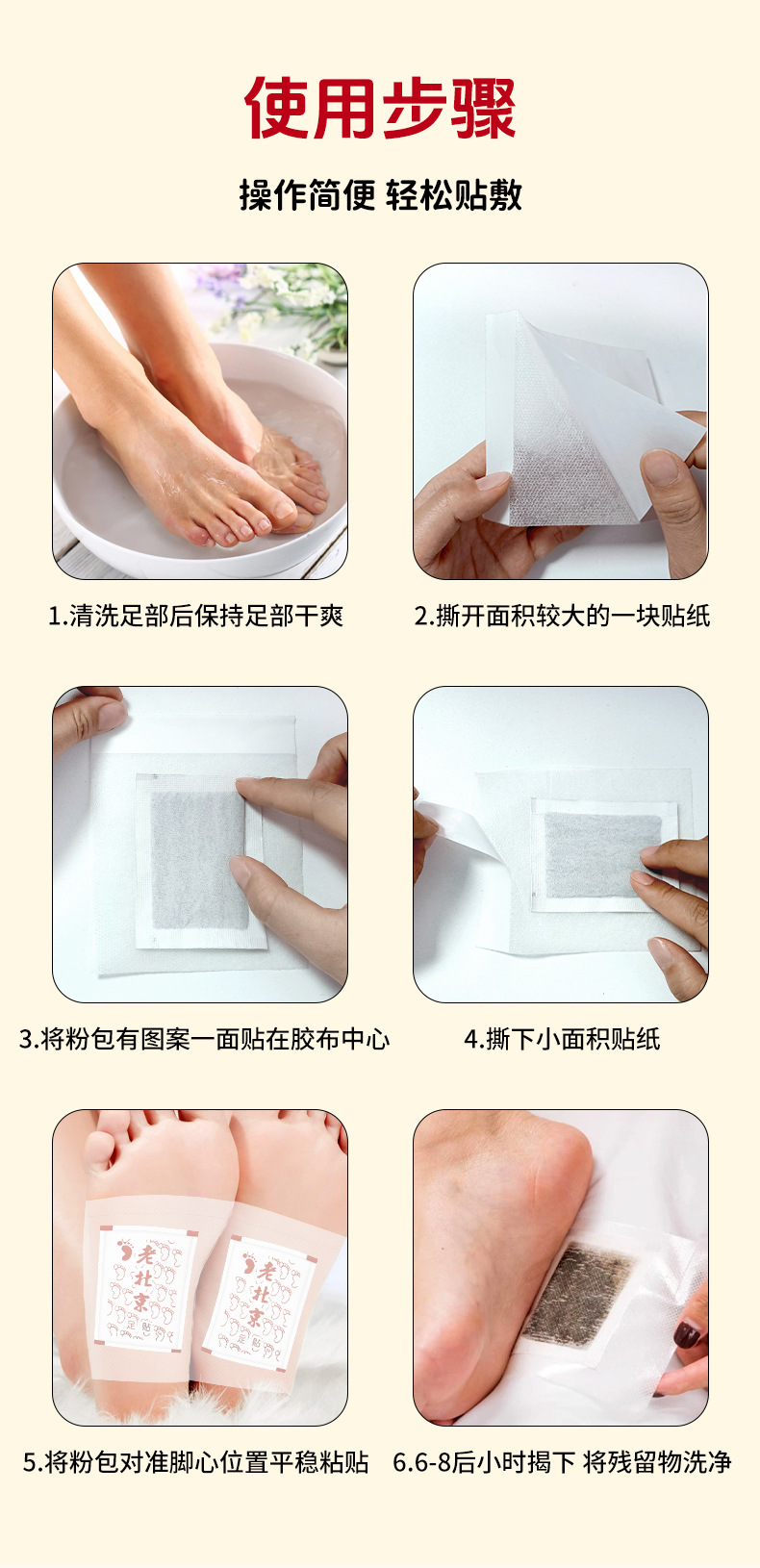 使用步骤

操作简便 轻松贴敷

1.清洗足部后保持足部干爽

2.撕开面积较大的一块贴纸

3.将粉包有图案一面贴在胶布中心

4.撕下小面积贴纸

老北京
足贴

老北京
足贴

5.将粉包对准脚心位置平稳粘贴

6.6-8后小时揭下 将残留物洗净