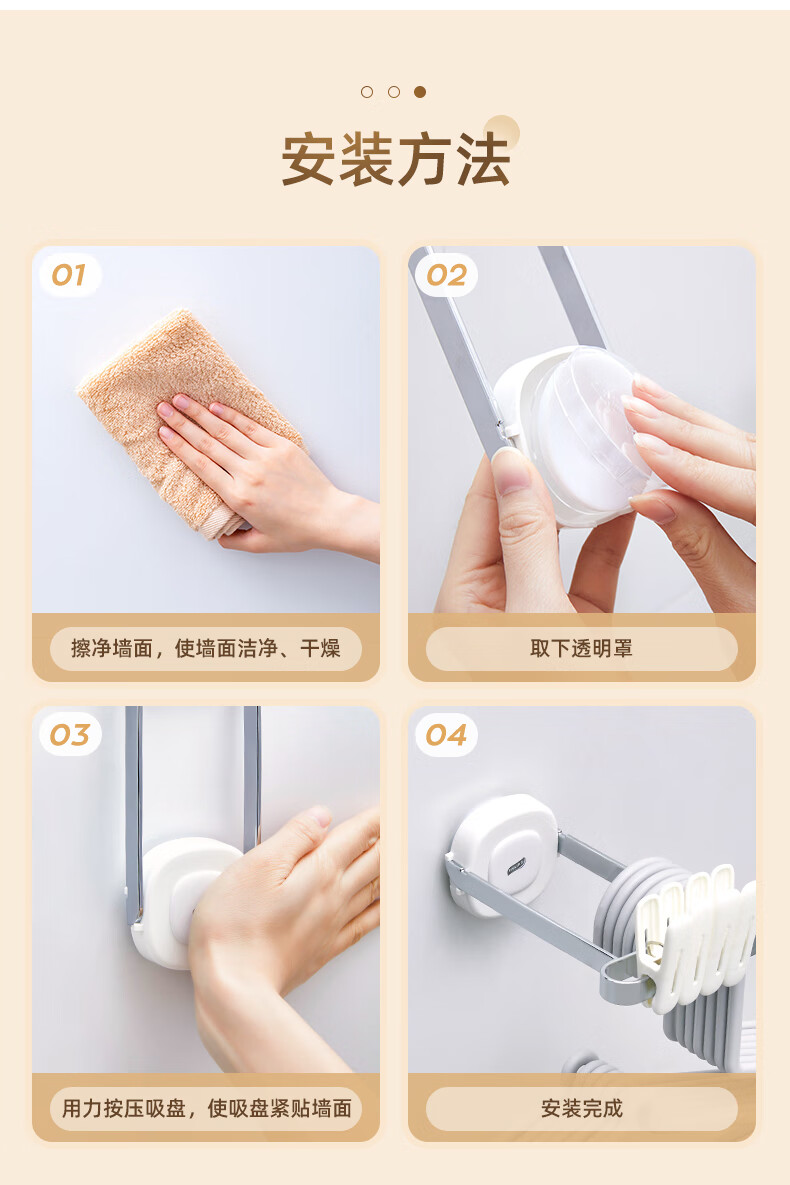 安装方法

01

擦净墙面，使墙面洁净、干燥

02

取下透明罩

03

用力按压吸盘，使吸盘紧贴墙面

04

安装完成