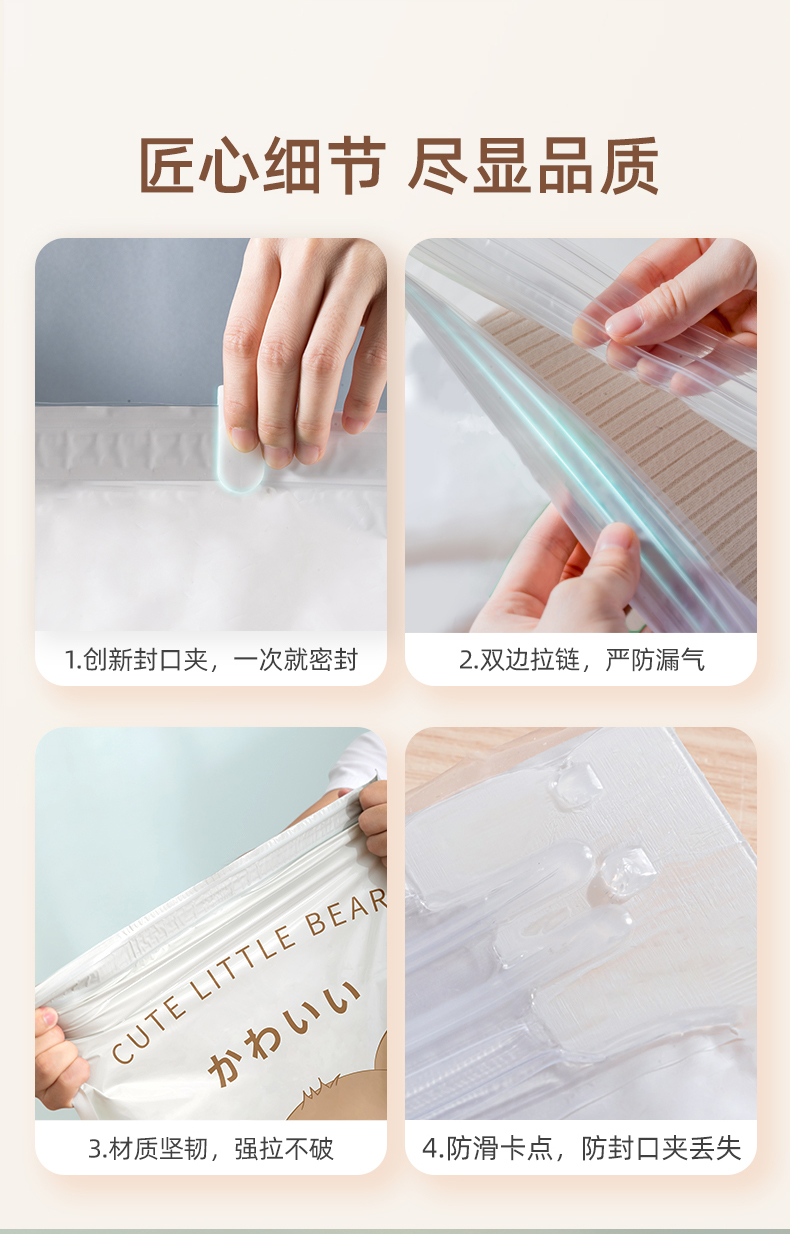 匠心细节 尽显品质

1.创新封口夹，一次就密封

2.双边拉链，严防漏气

CUTE LITTLE BEAR

かわいい

3.材质坚韧，强拉不破

4.防滑卡点，防封口夹丢失