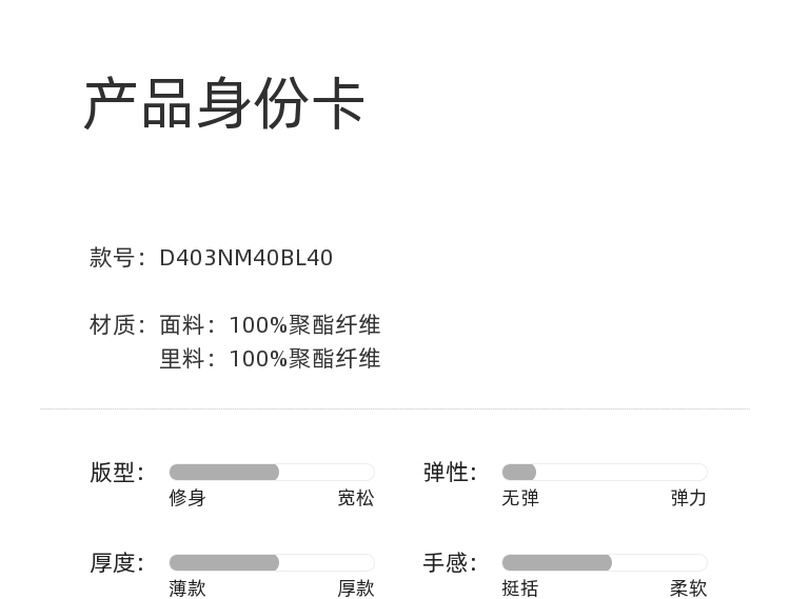 产品身份卡

款号：D403NM40BL40

材质：面料：100%聚酯纤维
里料：100%聚酯纤维

版型：
修身 宽松

弹性：
无弹 弹力

厚度：
薄款 厚款

手感：
挺括 柔软