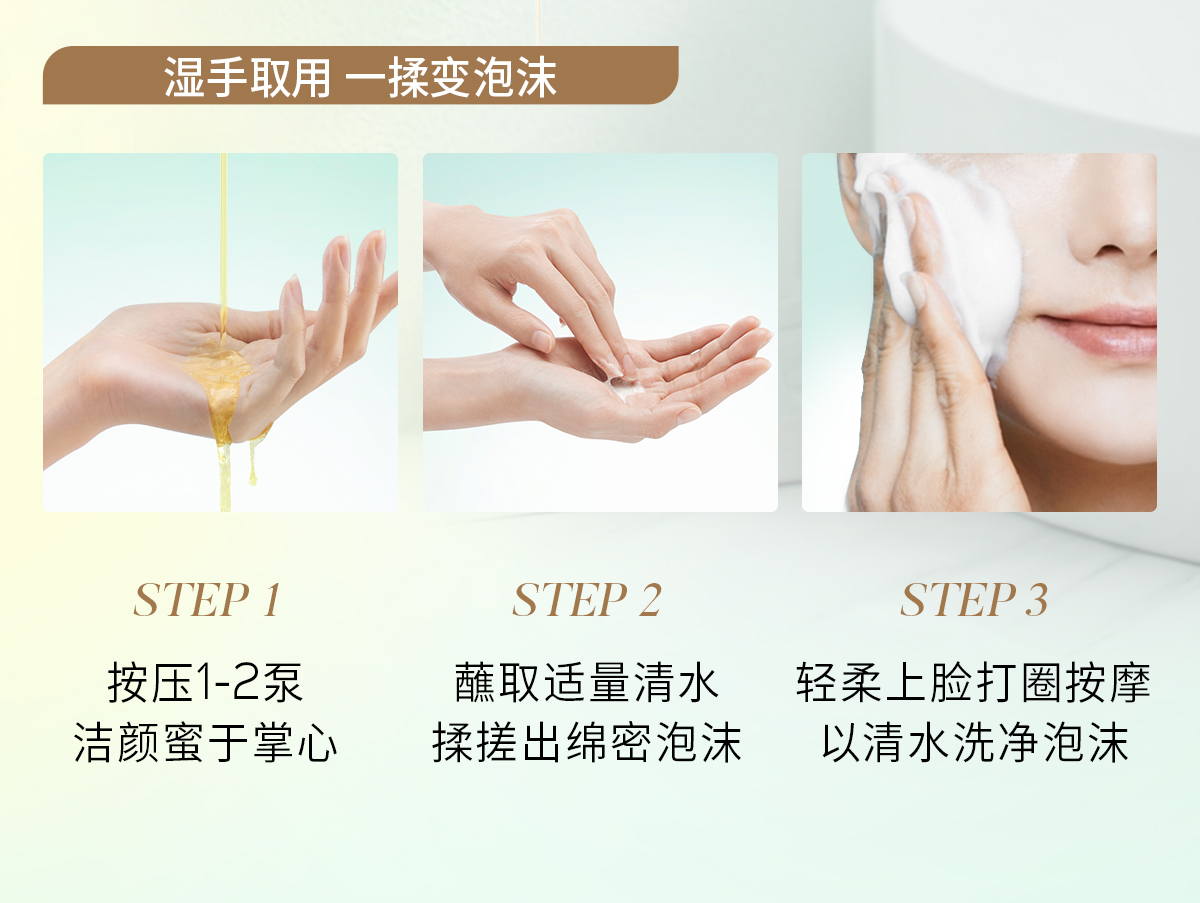 湿手取用 一揉变泡沫

STEP 1

按压1-2泵
洁颜蜜于掌心

STEP 2

蘸取适量清水
揉搓出绵密泡沫

STEP 3

轻柔上脸打圈按摩
以清水洗净泡沫