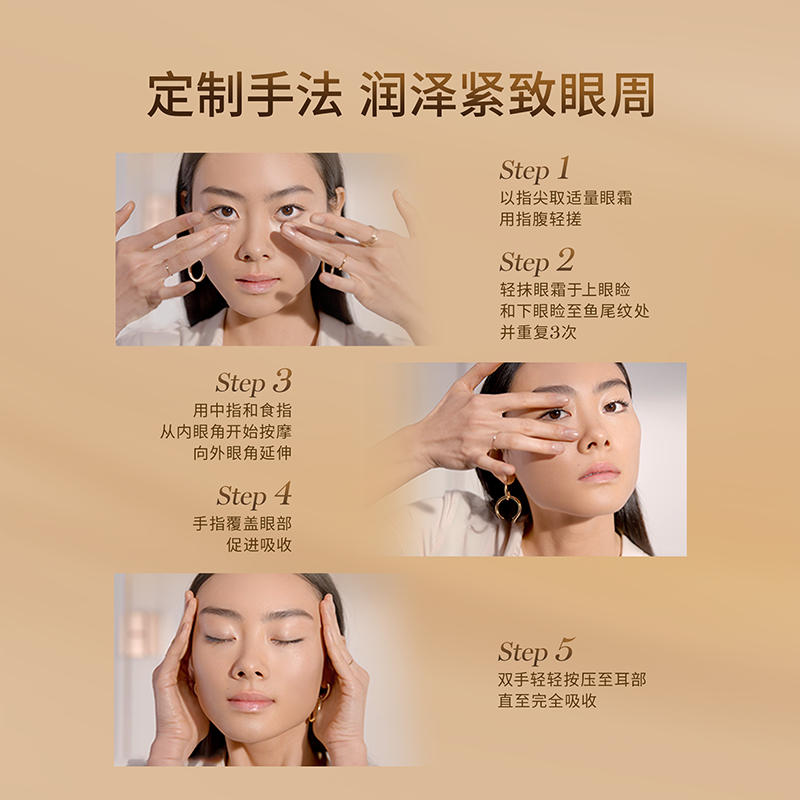 定制手法 润泽紧致眼周

Step 1
以指尖取适量眼霜
用指腹轻搓

Step 2
轻抹眼霜于上眼睑
和下眼睑至鱼尾纹处
并重复3次

Step 3
用中指和食指
从内眼角开始按摩
向外眼角延伸

Step 4
手指覆盖眼部
促进吸收

Step 5
双手轻轻按压至耳部
直至完全吸收