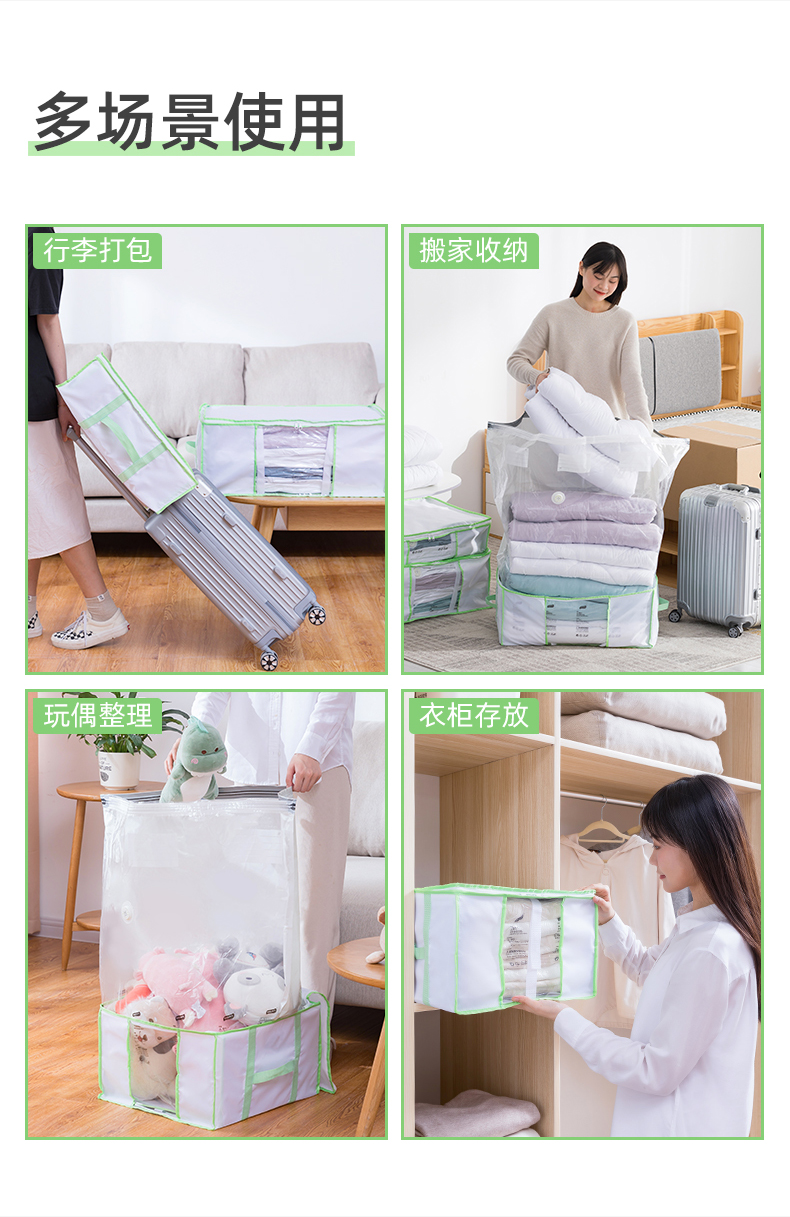 多场景使用

行李打包

搬家收纳

玩偶整理

衣柜存放