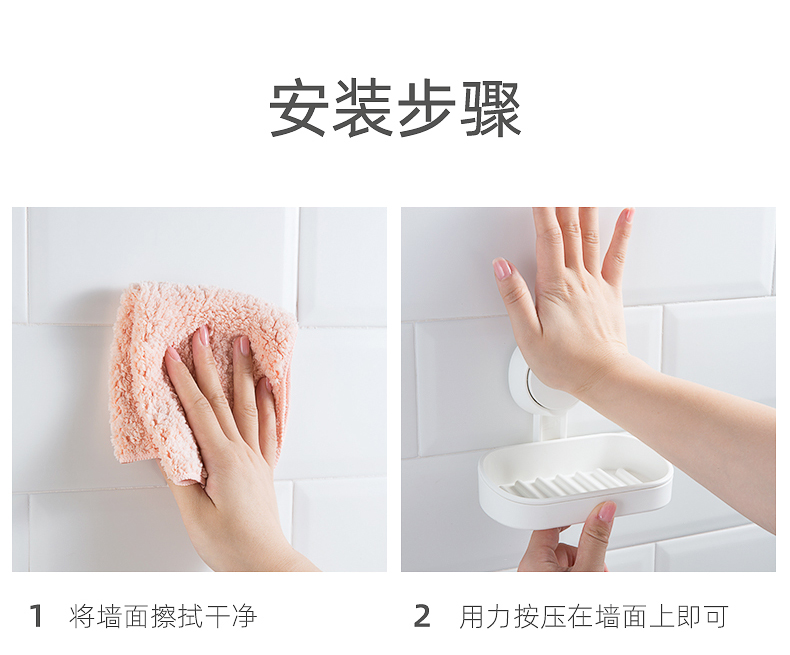 安装步骤

1 将墙面擦拭干净

2 用力按压在墙面上即可