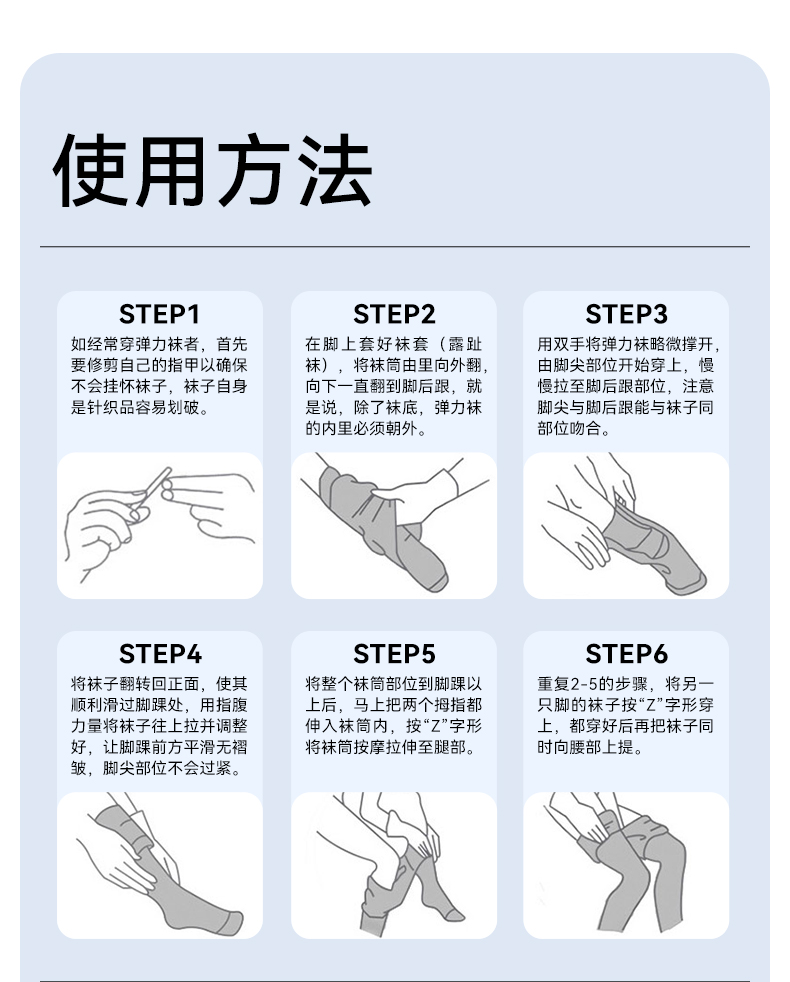 使用方法

STEP1

如经常穿弹力袜者，首先要修剪自己的指甲以确保不会挂怀袜子，袜子自身是针织品容易划破。

STEP2

在脚上套好袜套（露趾袜），将袜筒由里向外翻，向下一直翻到脚后跟，就是说，除了袜底，弹力袜的内里必须朝外。

STEP3

用双手将弹力袜略微撑开，由脚尖部位开始穿上，慢慢拉至脚后跟部位，注意脚尖与脚后跟能与袜子同部位吻合。

STEP4

将袜子翻转回正面，使其顺利滑过脚踝处，用指腹力量将袜子往上拉并调整好，让脚踝前方平滑无褶皱，脚尖部位不会过紧。

STEP5

将整个袜筒部位到脚踝以上后，马上把两个拇指都伸入袜筒内，按“Z”字形将袜筒按摩拉伸至腿部。

STEP6

重复2-5的步骤，将另一只脚的袜子按“Z”字形穿上，都穿好后再把袜子同时向腰部上提。