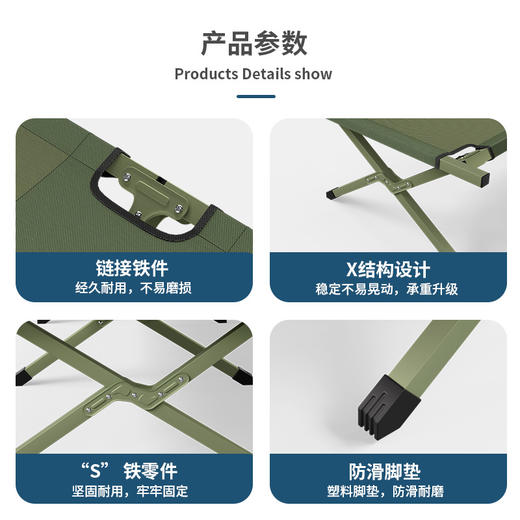 产品参数
Products Details show

链接铁件
经久耐用，不易磨损

X结构设计
稳定不易晃动，承重升级

“S” 铁零件
坚固耐用，牢牢固定

防滑脚垫
塑料脚垫，防滑耐磨