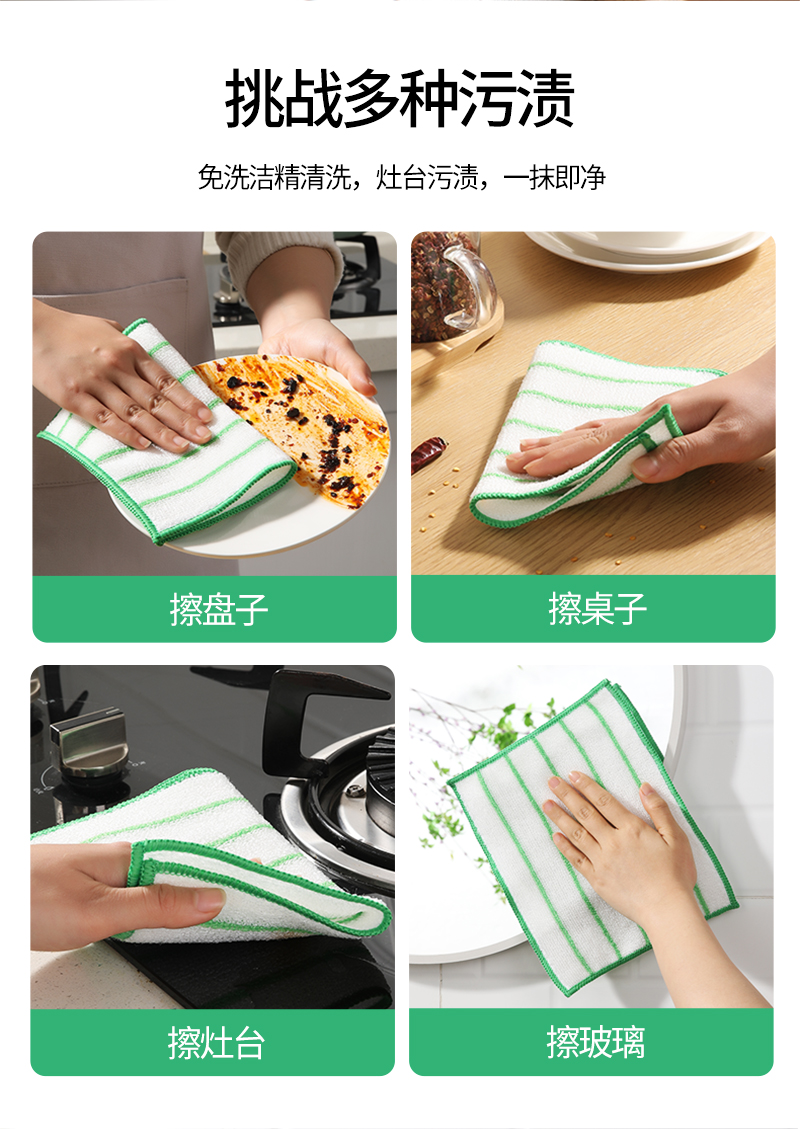 挑战多种污渍

免洗洁精清洗，灶台污渍，一抹即净

擦盘子

擦桌子

擦灶台

擦玻璃