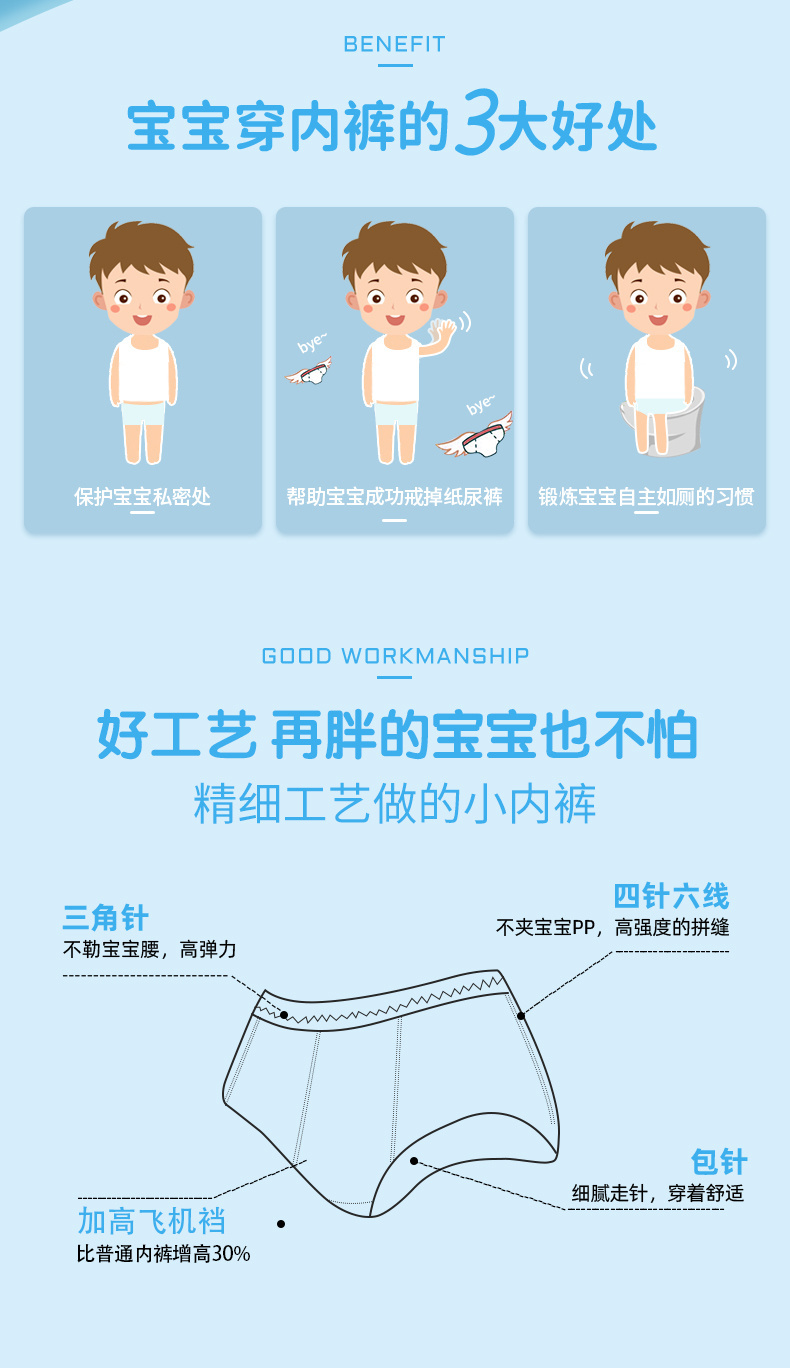 BENEFIT

宝宝穿内裤的3大好处

保护宝宝私密处

bye~

bye~

帮助宝宝成功戒掉纸尿裤

锻炼宝宝自主如厕的习惯

GOOD WORKMANSHIP

好工艺 再胖的宝宝也不怕

精细工艺做的小内裤

三角针
不勒宝宝腰，高弹力

四针六线
不夹宝宝PP，高强度的拼缝

包针
细腻走针，穿着舒适

加高飞机裆
比普通内裤增高30%