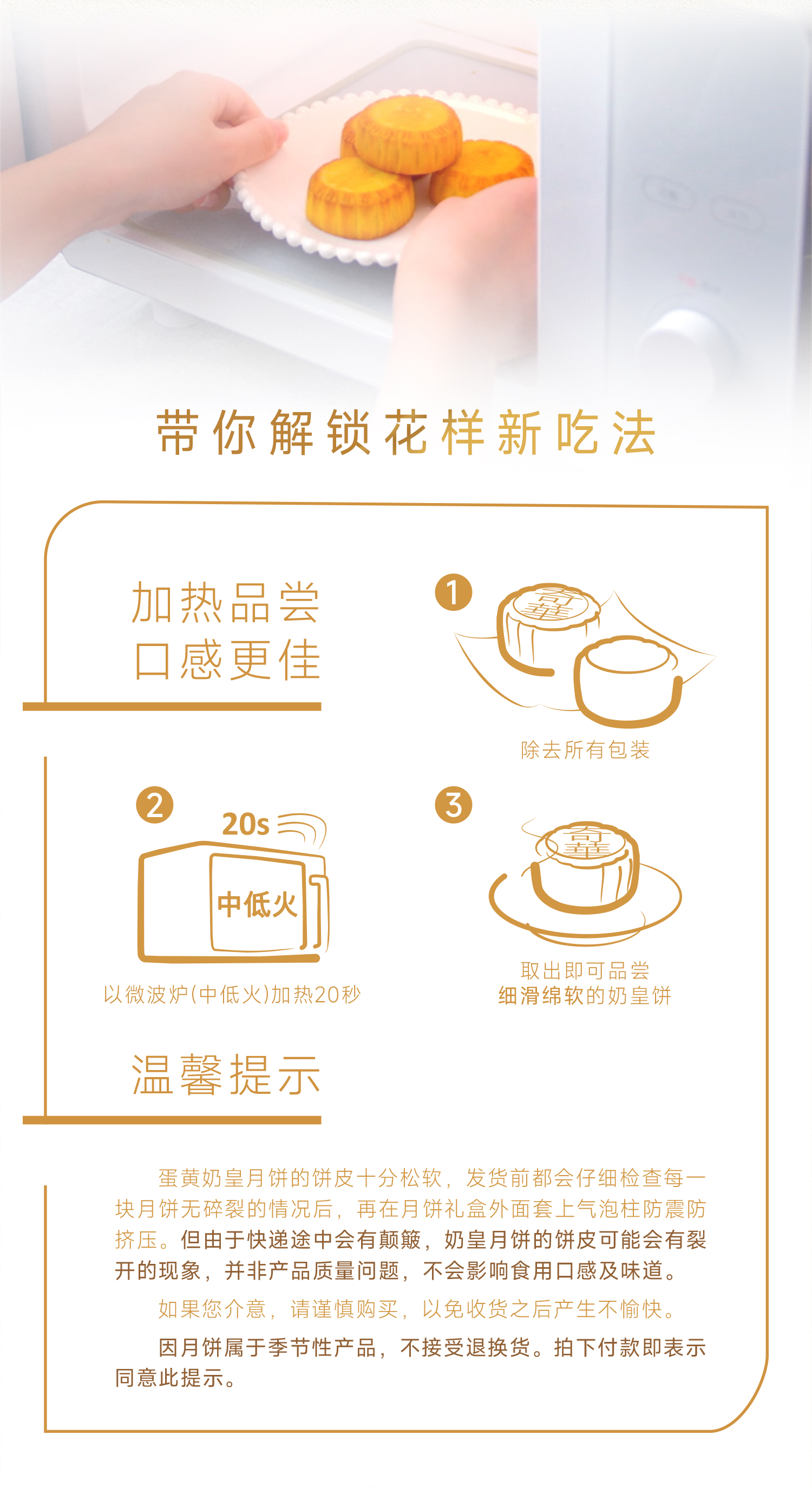 带你解锁花样新吃法

加热品尝
口感更佳

1

奇華

除去所有包装

2

20s

中低火

以微波炉(中低火)加热20秒

3

奇華

取出即可品尝
细滑绵软的奶皇饼

温馨提示

蛋黄奶皇月饼的饼皮十分松软，发货前都会仔细检查每一块月饼无碎裂的情况后，再在月饼礼盒外面套上气泡柱防震防挤压。但由于快递途中会有颠簸，奶皇月饼的饼皮可能会有裂开的现象，并非产品质量问题，不会影响食用口感及味道。

如果您介意，请谨慎购买，以免收货之后产生不愉快。

因月饼属于季节性产品，不接受退换货。拍下付款即表示同意此提示。