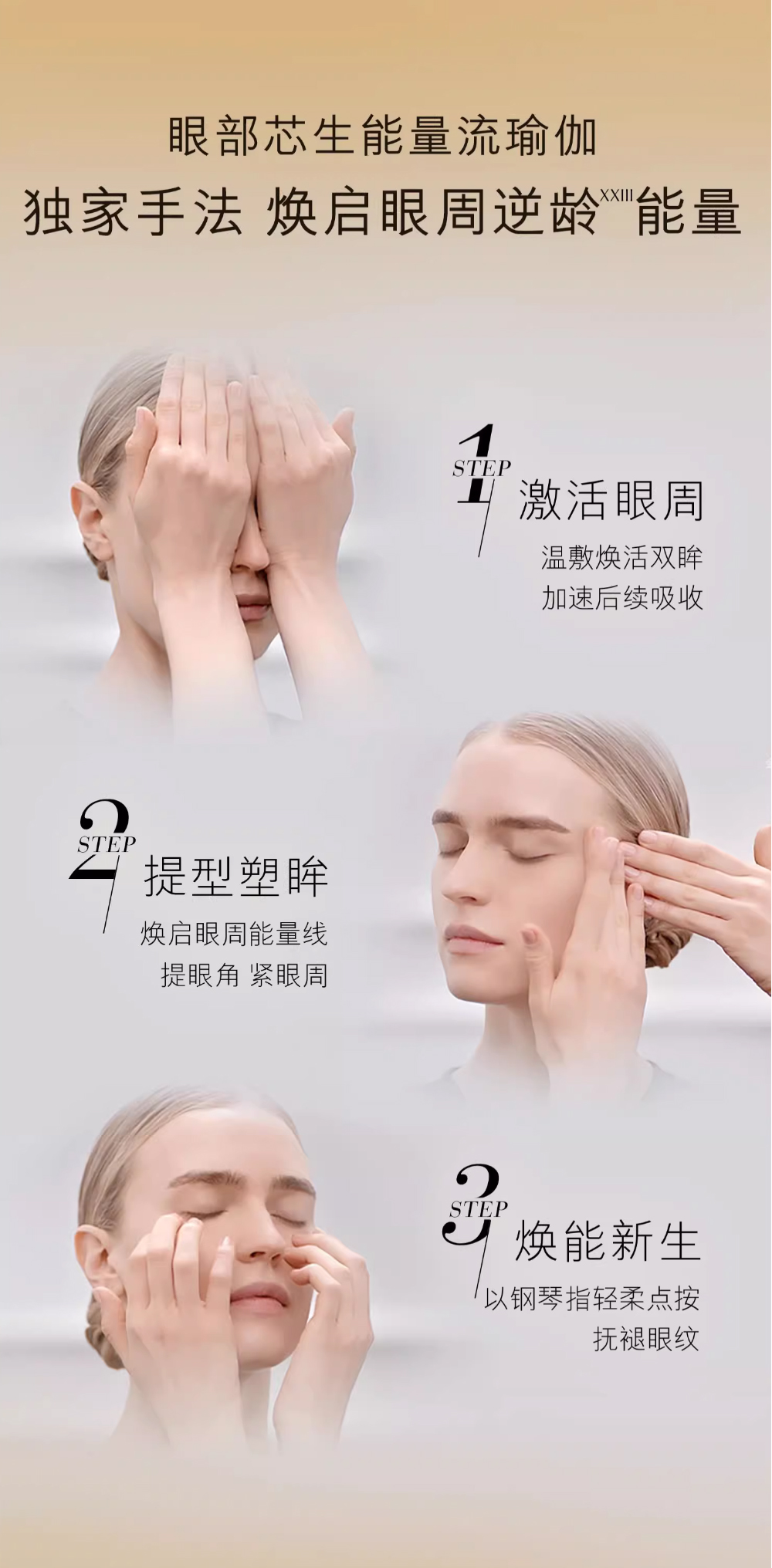 眼部芯生能量流瑜伽
独家手法 焕启眼周逆龄$^{XXIII}$能量

1 STEP
激活眼周
温敷焕活双眸
加速后续吸收

2 STEP
提型塑眸
焕启眼周能量线
提眼角 紧眼周

3 STEP
焕能新生
以钢琴指轻柔点按
抚褪眼纹