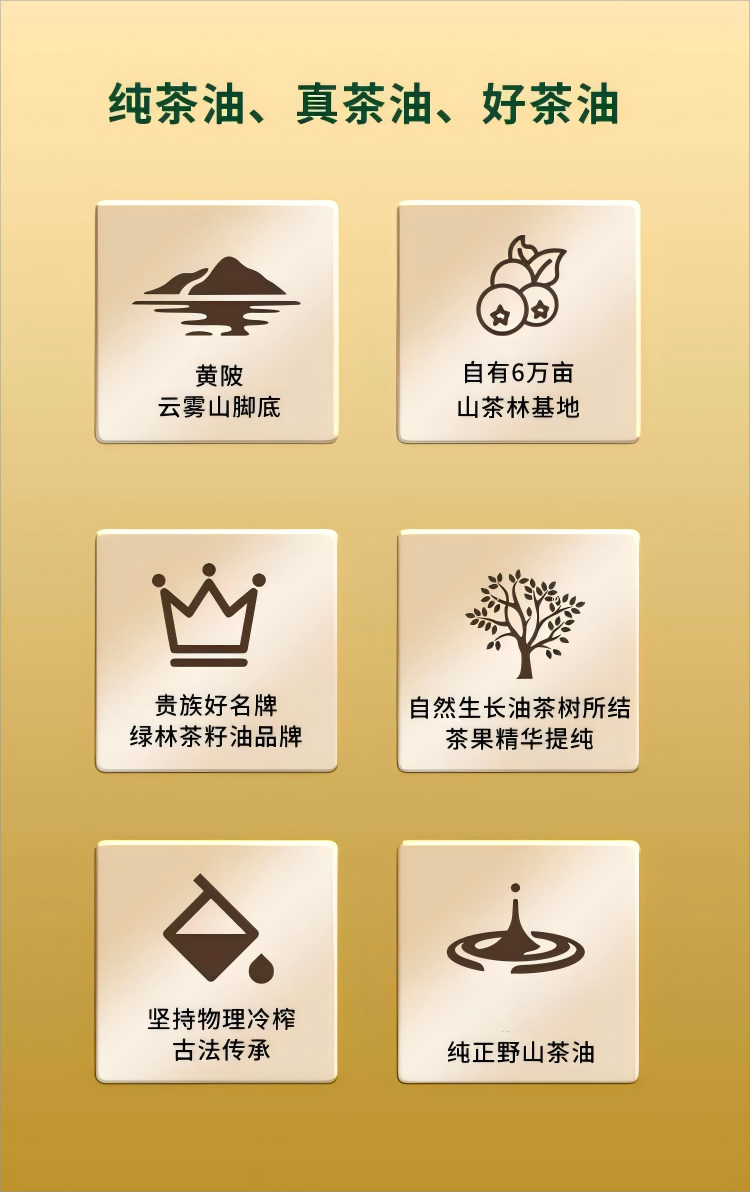 纯茶油、真茶油、好茶油

黄陂
云雾山脚底

自有6万亩
山茶林基地

贵族好名牌
绿林茶籽油品牌

自然生长油茶树所结
茶果精华提纯

坚持物理冷榨
古法传承

纯正野山茶油