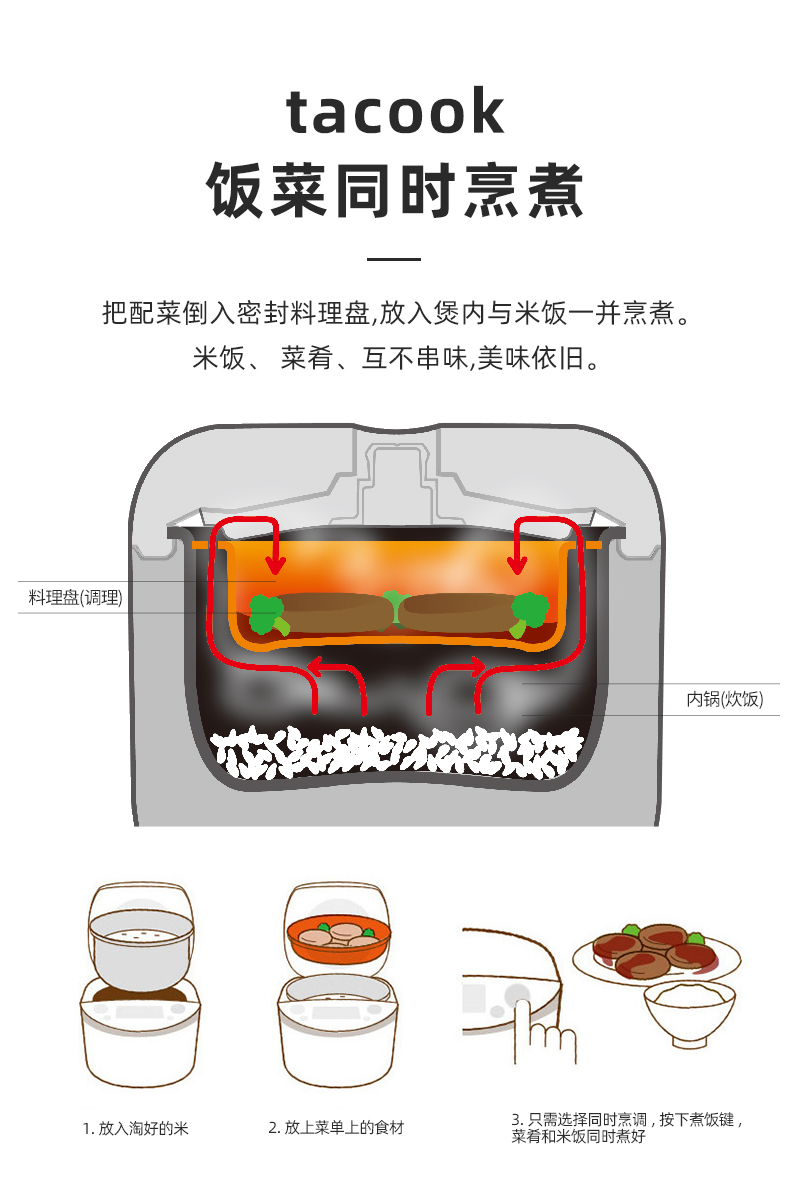 tacook
饭菜同时烹煮

把配菜倒入密封料理盘,放入煲内与米饭一并烹煮。
米饭、 菜肴、互不串味,美味依旧。

料理盘(调理)

内锅(炊饭)

1. 放入淘好的米

2. 放上菜单上的食材

3. 只需选择同时烹调，按下煮饭键，菜肴和米饭同时煮好