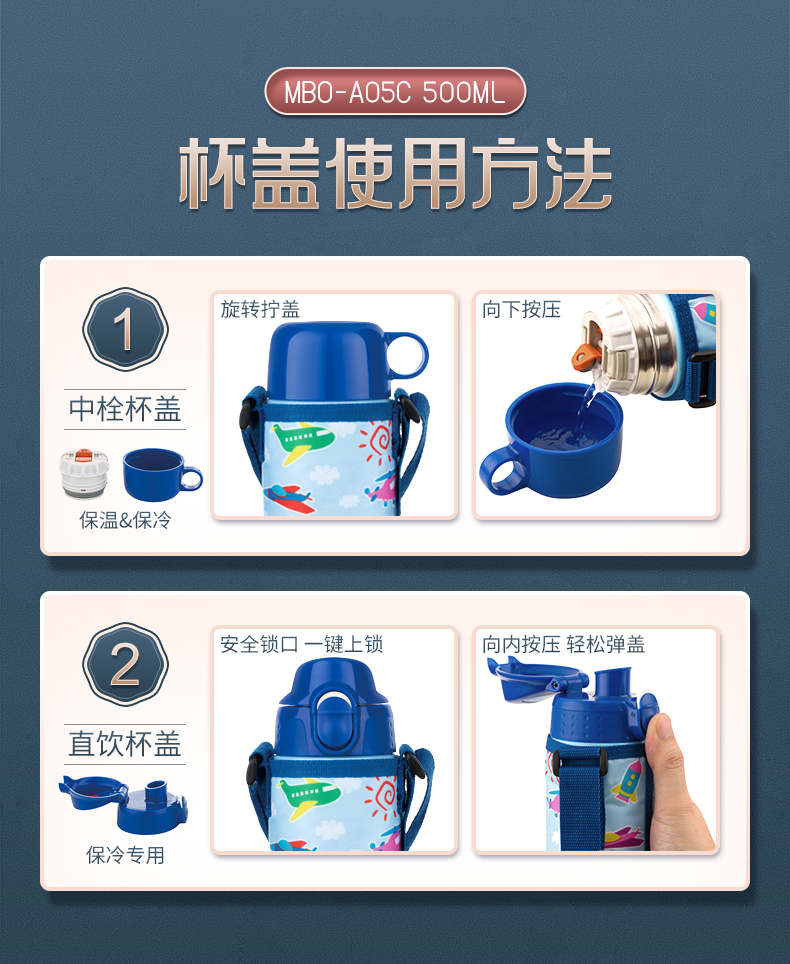 MBO-A05C 500ML

杯盖使用方法

1

中栓杯盖

保温&保冷

旋转拧盖

向下按压

2

直饮杯盖

保冷专用

安全锁口 一键上锁

向内按压 轻松弹盖