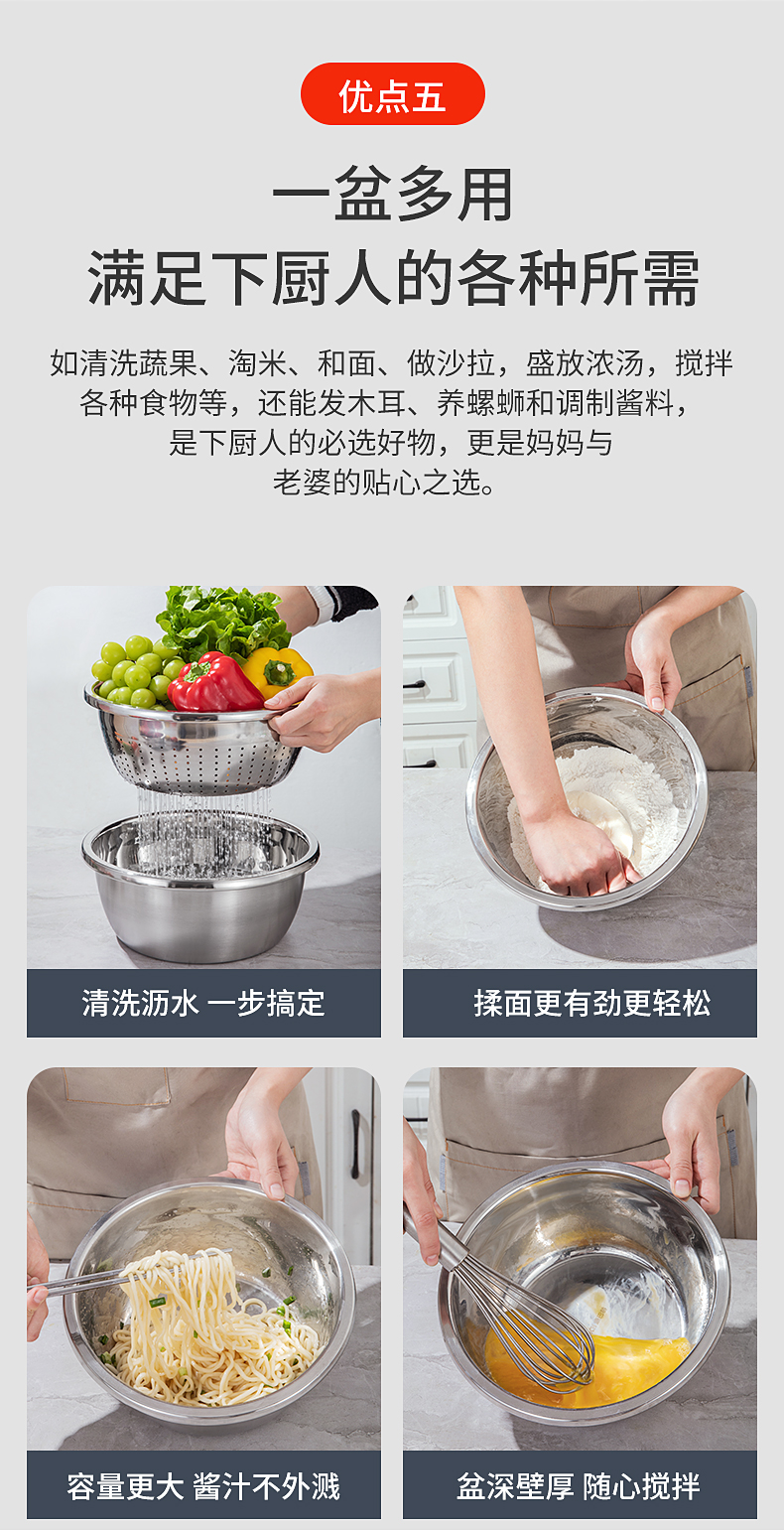 优点五

一盆多用
满足下厨人的各种所需

如清洗蔬果、淘米、和面、做沙拉，盛放浓汤，搅拌各种食物等，还能发木耳、养螺蛳和调制酱料，是下厨人的必选好物，更是妈妈与老婆的贴心之选。

清洗沥水 一步搞定

揉面更有劲更轻松

容量更大 酱汁不外溅

盆深壁厚 随心搅拌