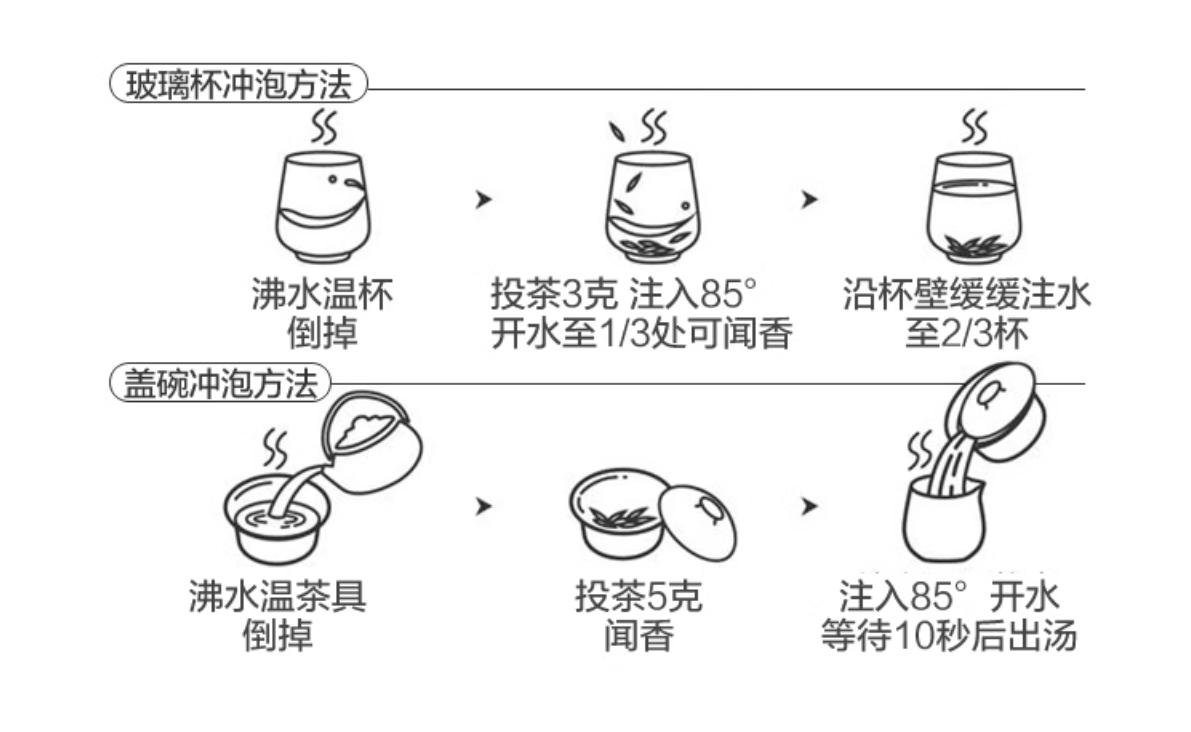 玻璃杯冲泡方法

沸水温杯
倒掉

投茶3克 注入85°
开水至1/3处可闻香

沿杯壁缓缓注水
至2/3杯

盖碗冲泡方法

沸水温茶具
倒掉

投茶5克
闻香

注入85° 开水
等待10秒后出汤