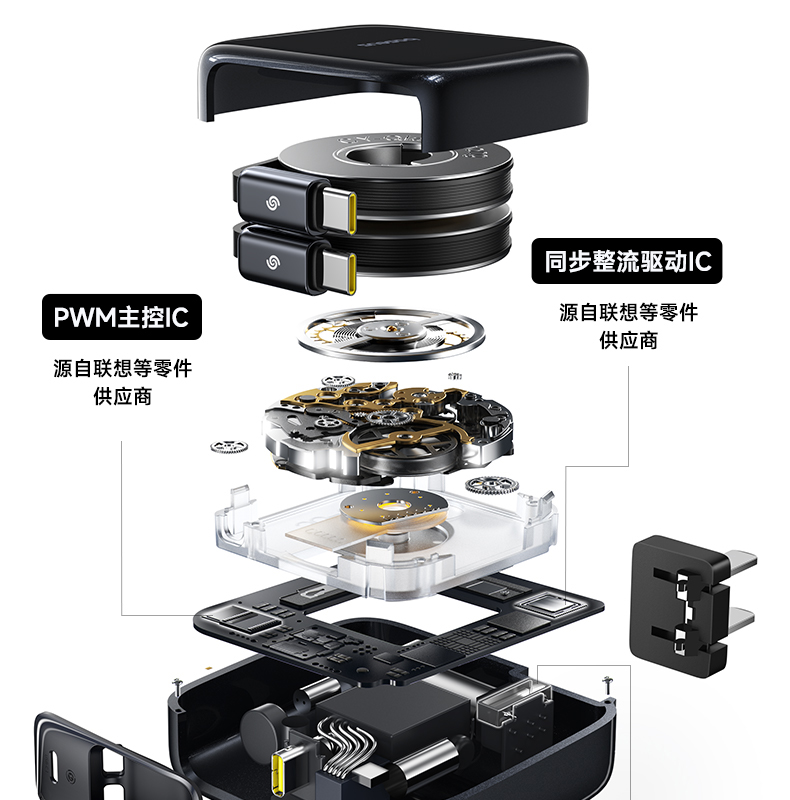 PWM主控IC

源自联想等零件供应商

同步整流驱动IC

源自联想等零件供应商