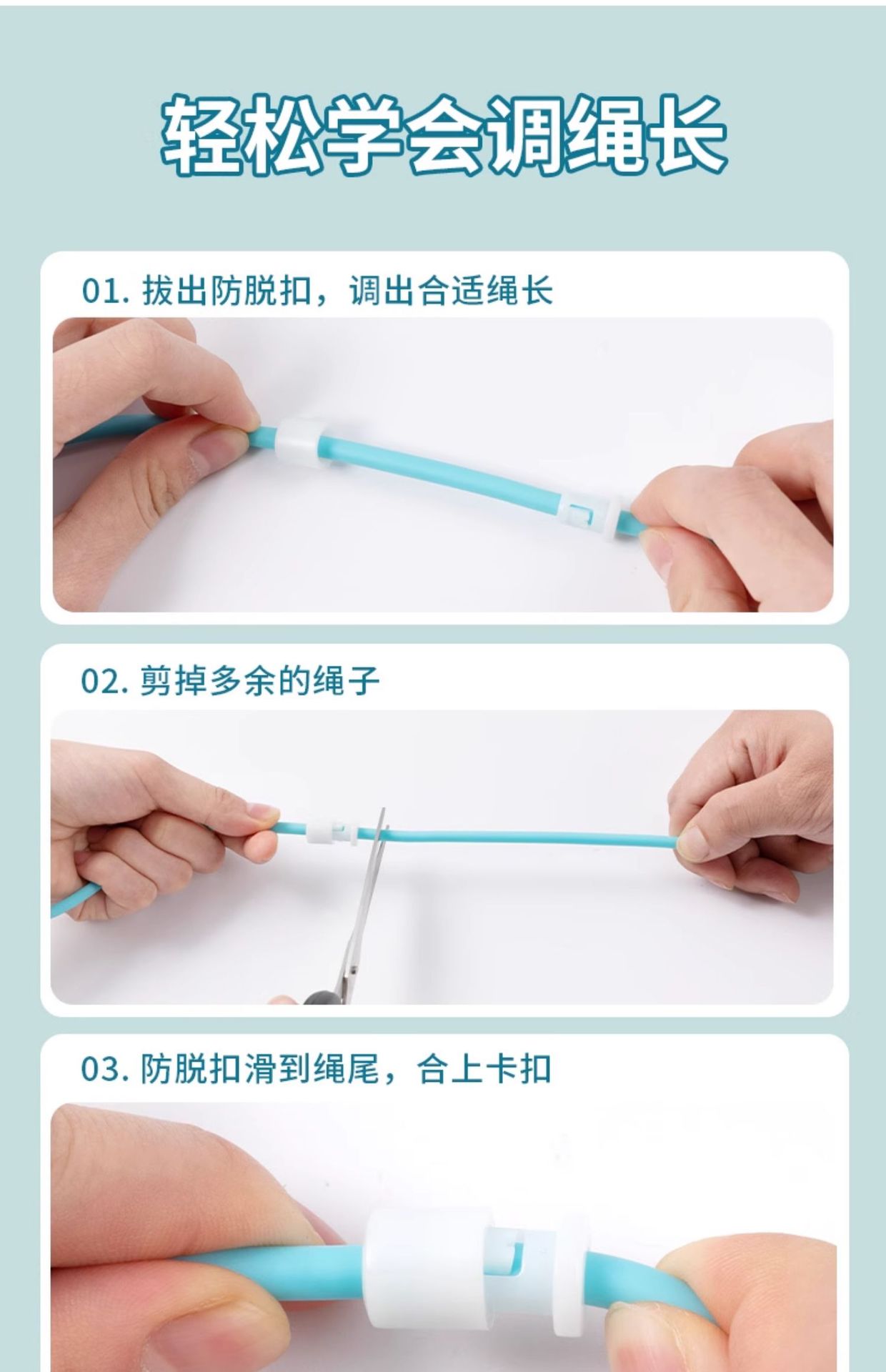 轻松学会调绳长

01. 拔出防脱扣，调出合适绳长

02. 剪掉多余的绳子

03. 防脱扣滑到绳尾，合上卡扣