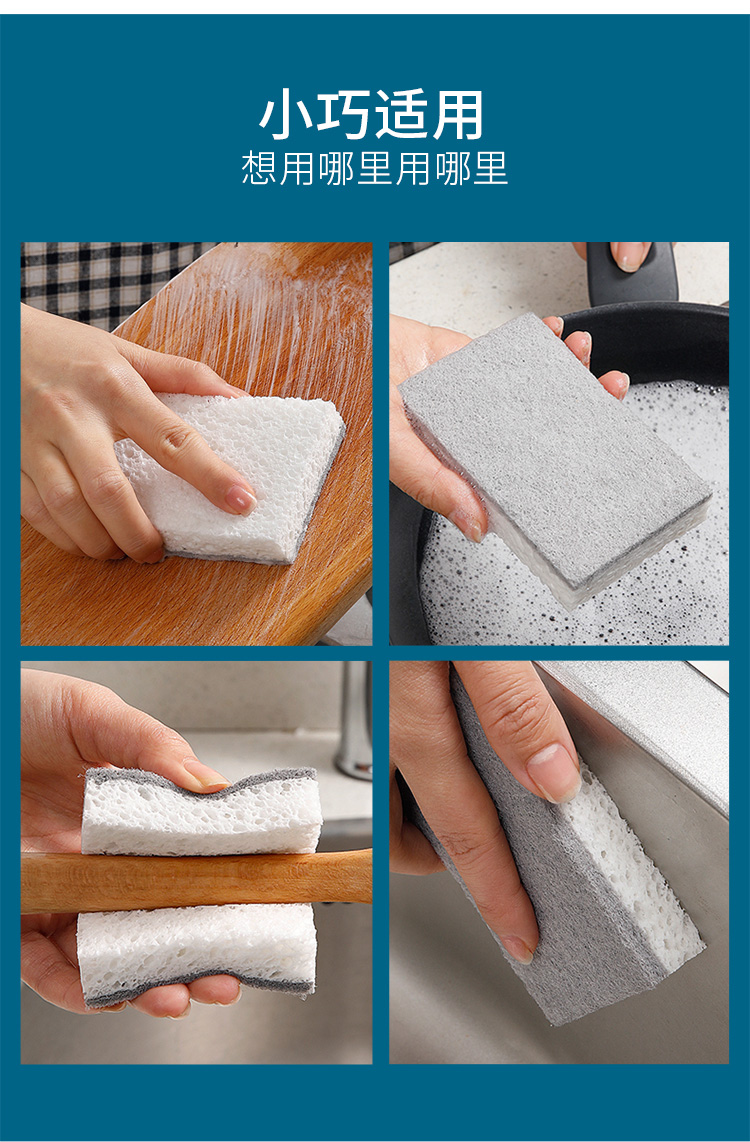 小巧适用
想用哪里用哪里