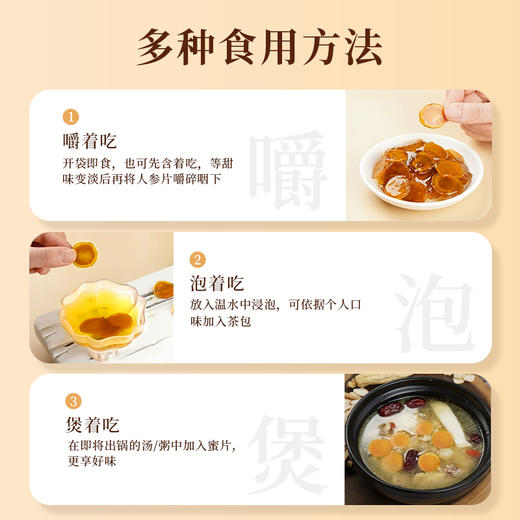 多种食用方法

1
嚼着吃
开袋即食，也可先含着吃，等甜味变淡后再将人参片嚼碎咽下
嚼

2
泡着吃
放入温水中浸泡，可依据个人口味加入茶包
泡

3
煲着吃
在即将出锅的汤/粥中加入蜜片，更享好味
煲