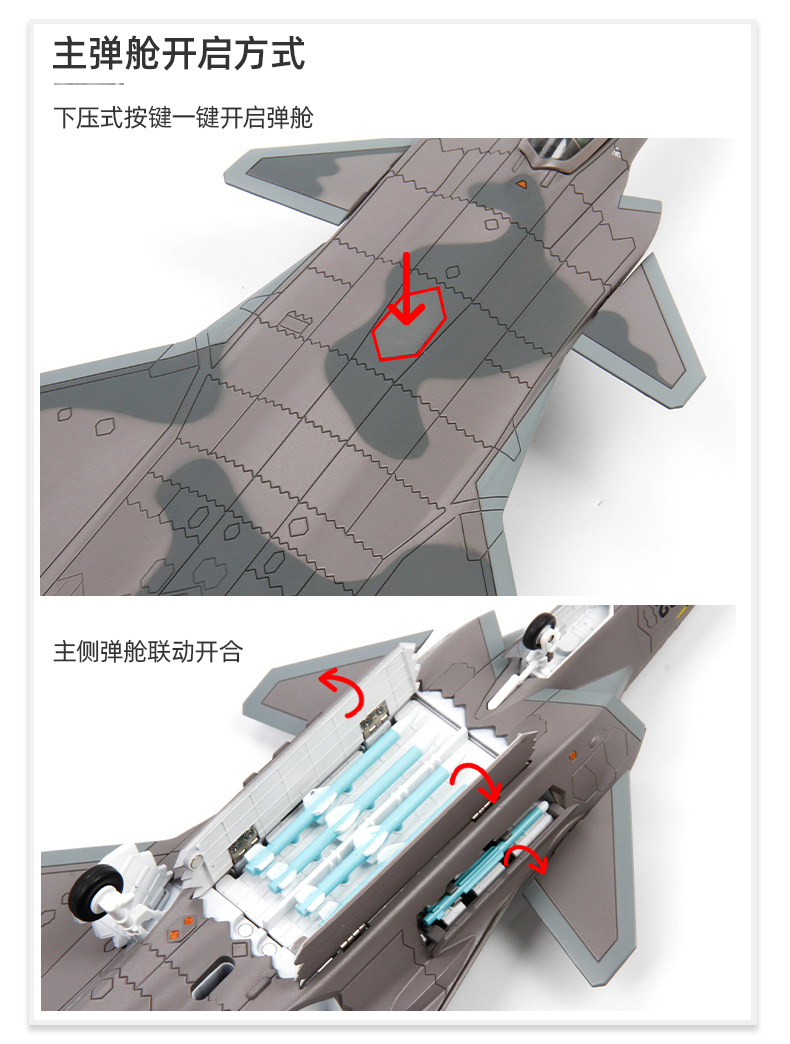 主弹舱开启方式

下压式按键一键开启弹舱

主侧弹舱联动开合