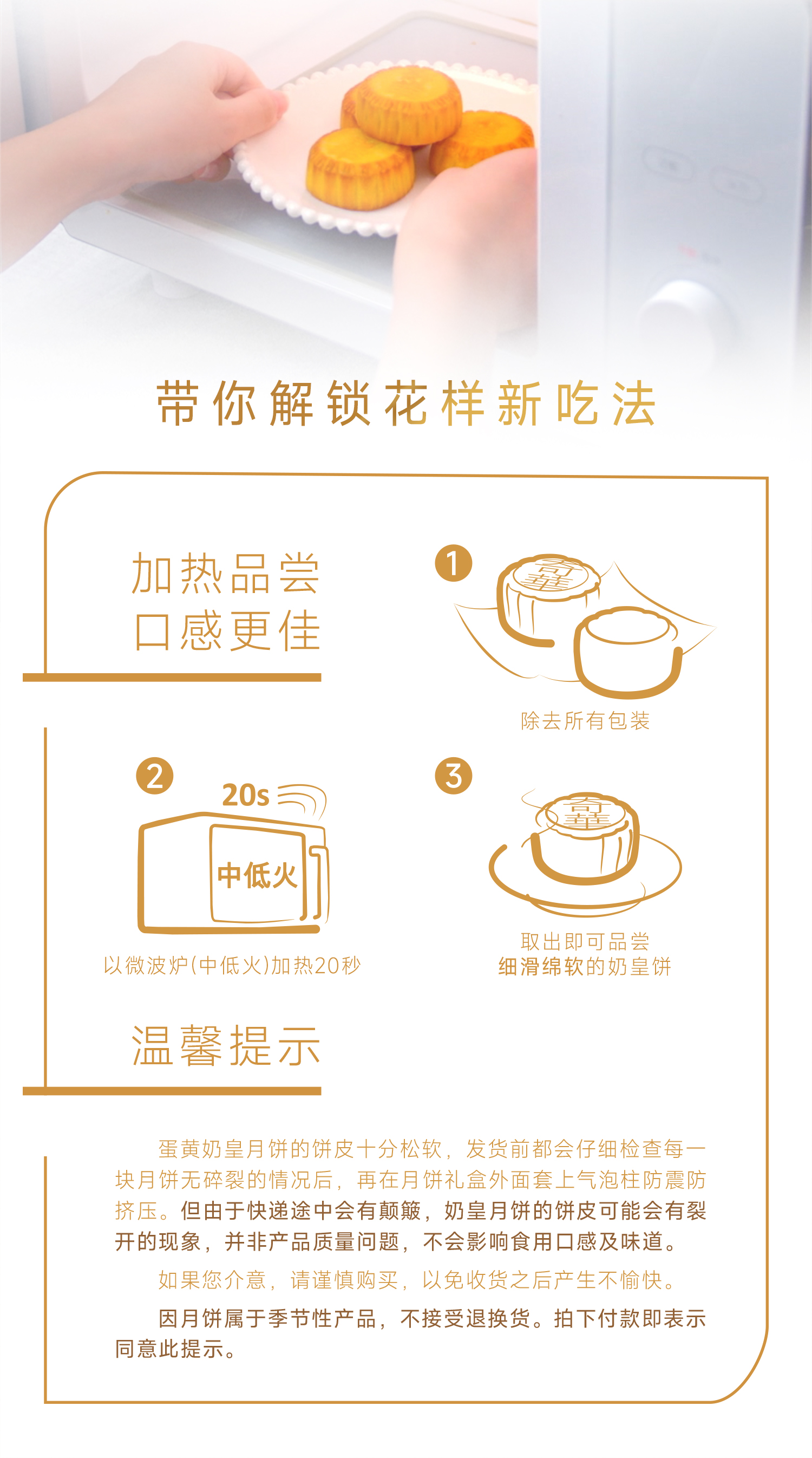 带你解锁花样新吃法

加热品尝
口感更佳

1
奇華
除去所有包装

2
20s
中低火
以微波炉(中低火)加热20秒

3
奇華
取出即可品尝
细滑绵软的奶皇饼

温馨提示

蛋黄奶皇月饼的饼皮十分松软，发货前都会仔细检查每一块月饼无碎裂的情况后，再在月饼礼盒外面套上气泡柱防震防挤压。但由于快递途中会有颠簸，奶皇月饼的饼皮可能会有裂开的现象，并非产品质量问题，不会影响食用口感及味道。

如果您介意，请谨慎购买，以免收货之后产生不愉快。

因月饼属于季节性产品，不接受退换货。拍下付款即表示同意此提示。