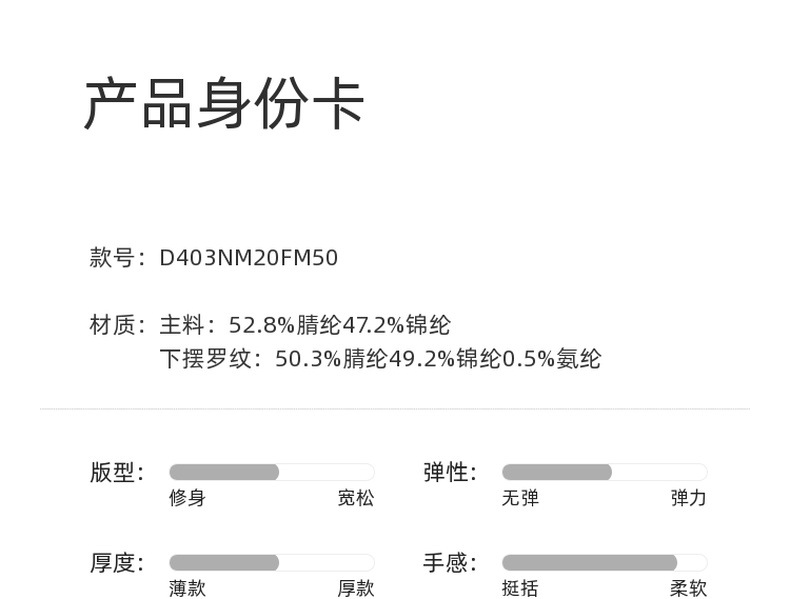 产品身份卡

款号：D403NM20FM50

材质：主料：52.8%腈纶47.2%锦纶
下摆罗纹：50.3%腈纶49.2%锦纶0.5%氨纶

版型：
修身 宽松

弹性：
无弹 弹力

厚度：
薄款 厚款

手感：
挺括 柔软