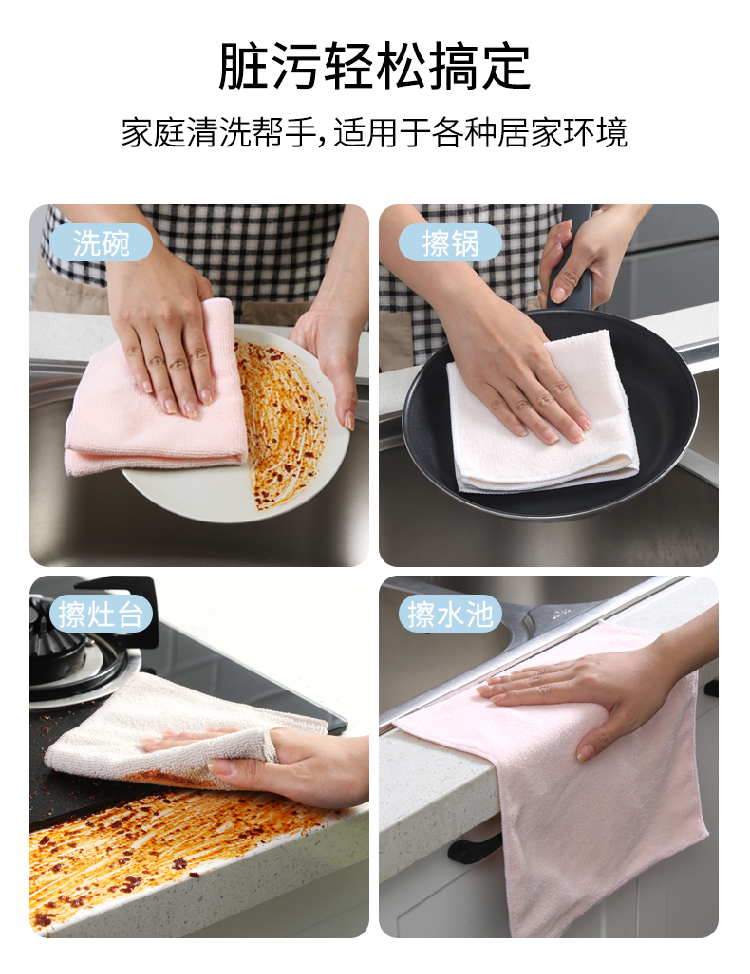 脏污轻松搞定

家庭清洗帮手,适用于各种居家环境

洗碗

擦锅

擦灶台

擦水池