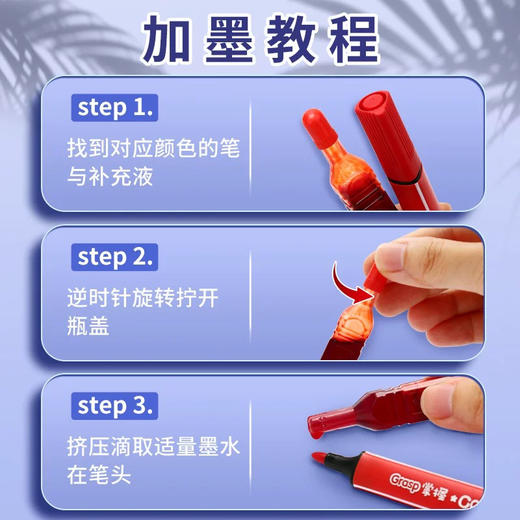 加墨教程

step 1.

找到对应颜色的笔与补充液

step 2.

逆时针旋转拧开瓶盖

step 3.

挤压滴取适量墨水在笔头

Grasp 掌握 Co