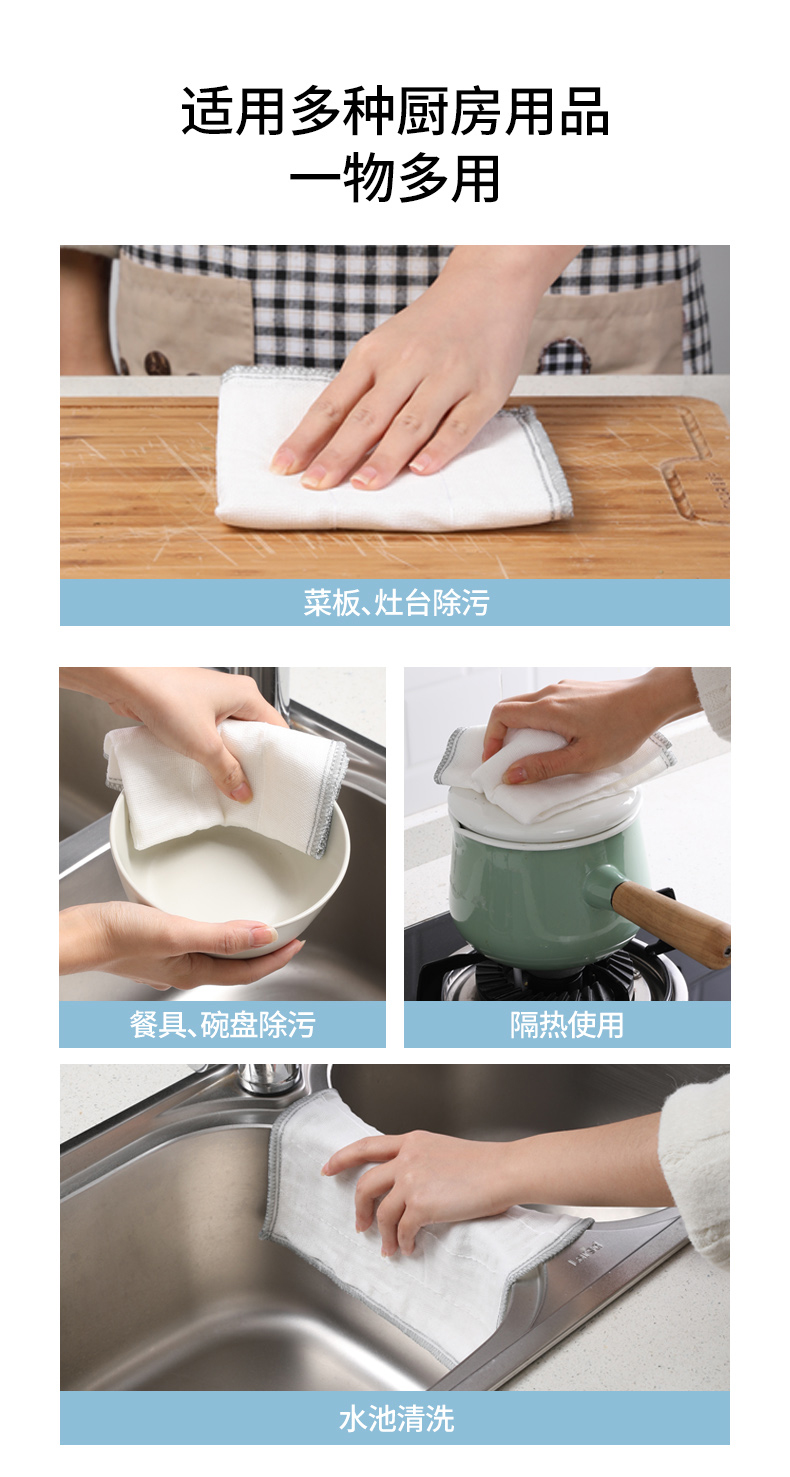 适用多种厨房用品
一物多用

菜板、灶台除污

餐具、碗盘除污

隔热使用

水池清洗