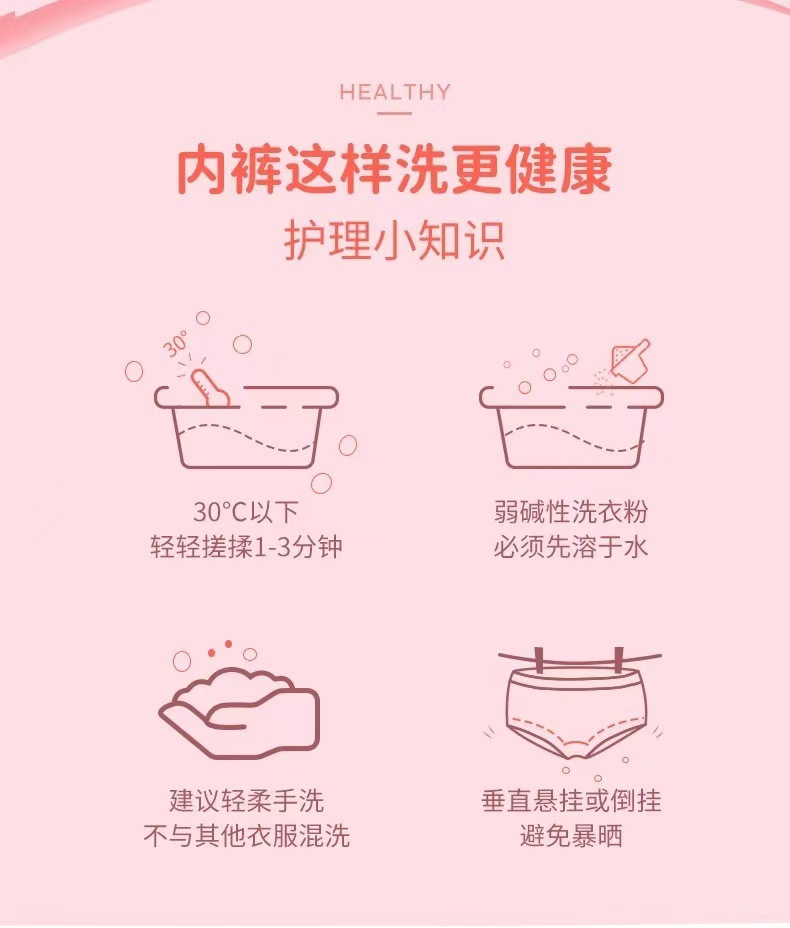 HEALTHY

内裤这样洗更健康

护理小知识

30°

30°C以下
轻轻搓揉1-3分钟

弱碱性洗衣粉
必须先溶于水

建议轻柔手洗
不与其他衣服混洗

垂直悬挂或倒挂
避免暴晒