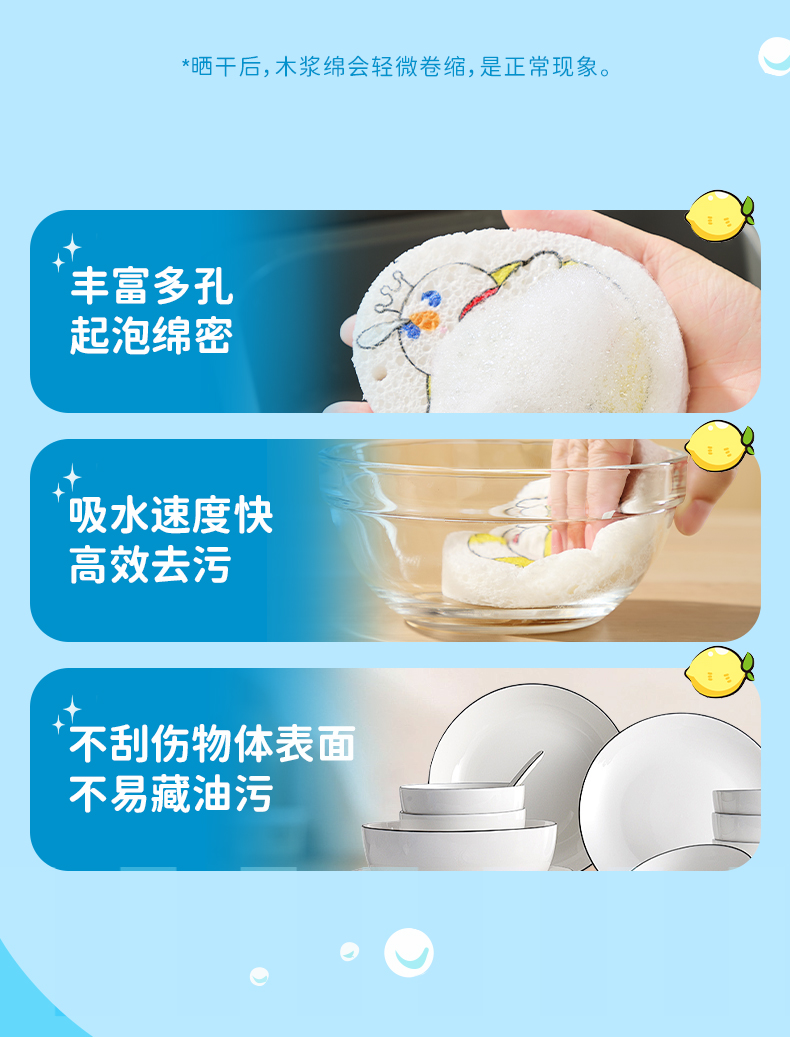 *晒干后，木浆绵会轻微卷缩，是正常现象。

丰富多孔
起泡绵密

吸水速度快
高效去污

不刮伤物体表面
不易藏油污