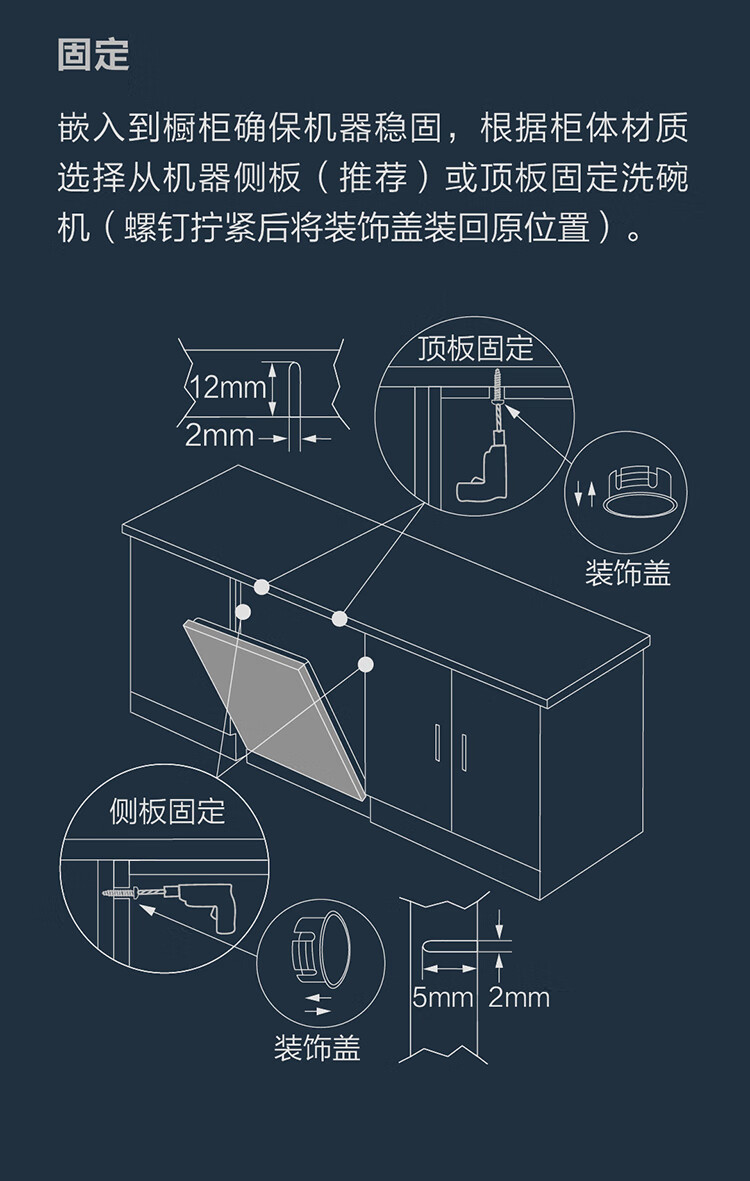 固定

嵌入到橱柜确保机器稳固，根据柜体材质选择从机器侧板（推荐）或顶板固定洗碗机（螺钉拧紧后将装饰盖装回原位置）。

12mm
2mm
顶板固定
装饰盖
侧板固定
装饰盖
5mm
2mm