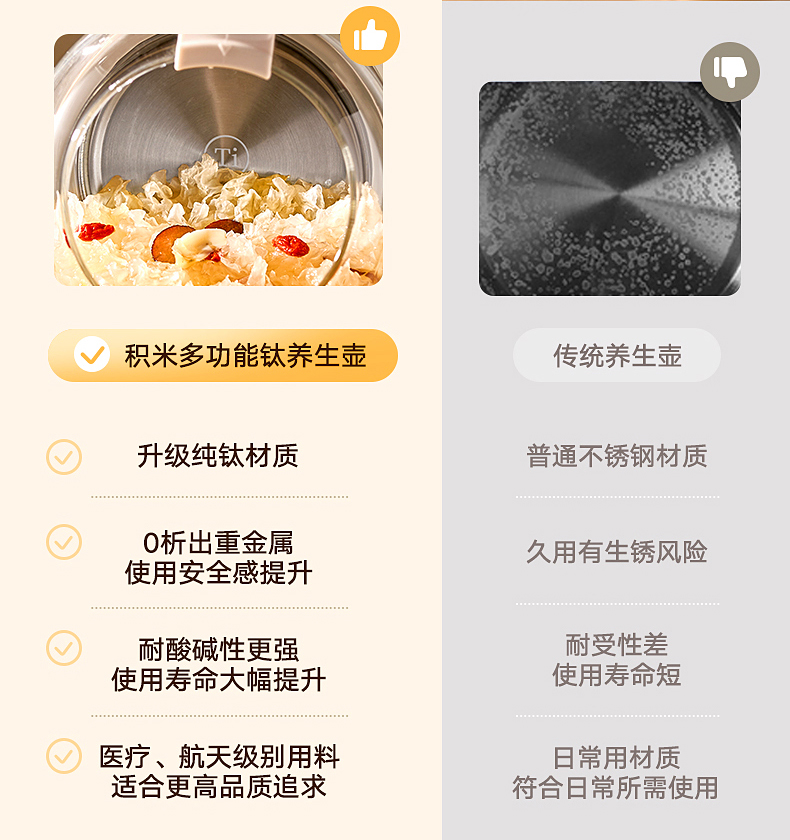 Ti

积米多功能钛养生壶

升级纯钛材质

0析出重金属
使用安全感提升

耐酸碱性更强
使用寿命大幅提升

医疗、航天级别用料
适合更高品质追求

传统养生壶

普通不锈钢材质

久用有生锈风险

耐受性差
使用寿命短

日常用材质
符合日常所需使用